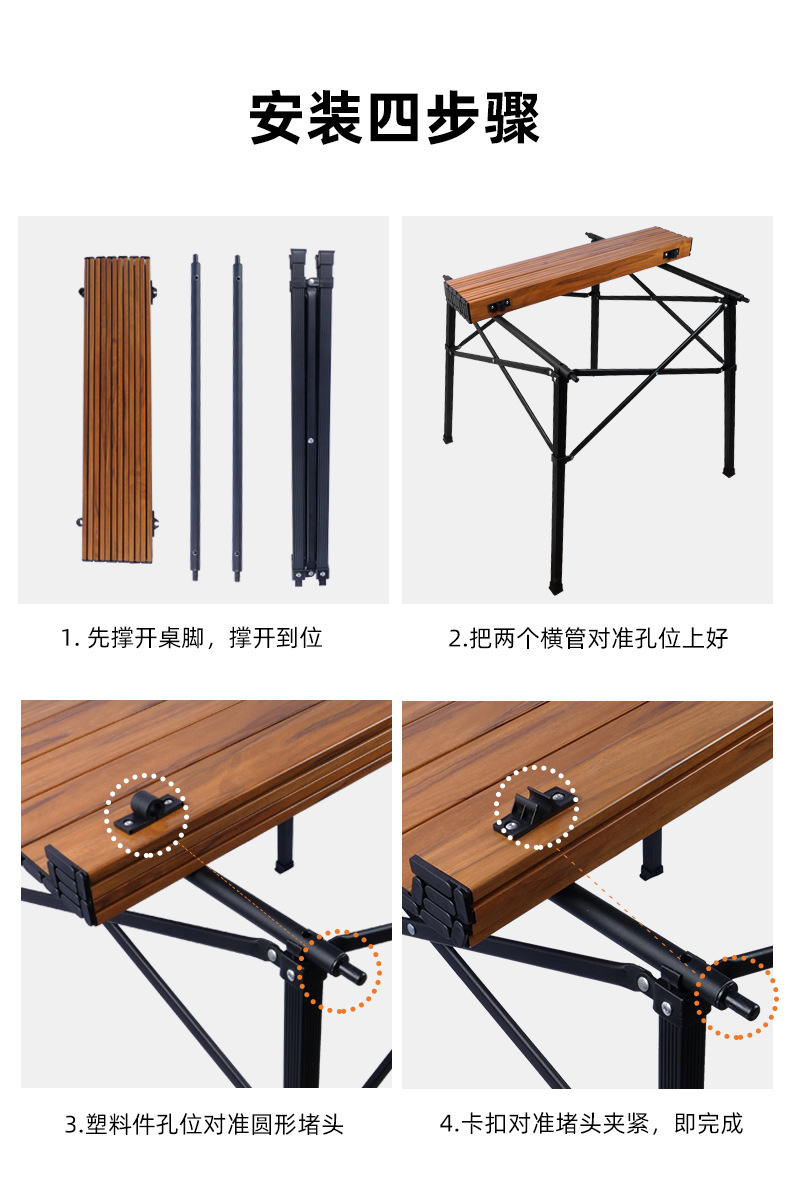 安装四步骤

1. 先撑开桌脚，撑开到位

2.把两个横管对准孔位上好

3.塑料件孔位对准圆形堵头

4.卡扣对准堵头夹紧，即完成