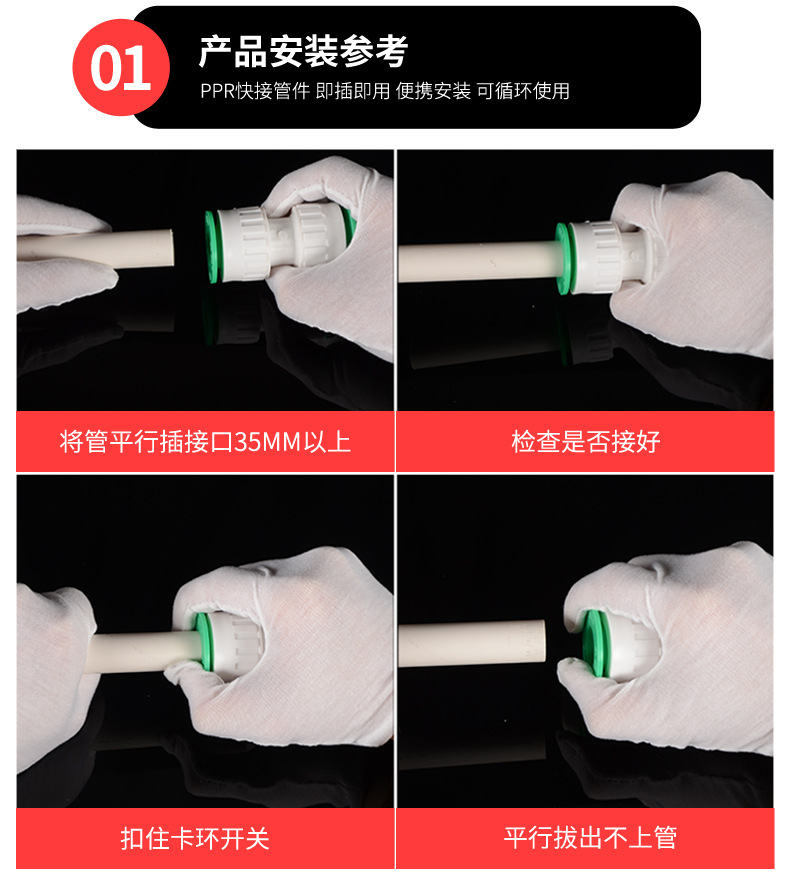 01

产品安装参考

PPR快接管件 即插即用 便携安装 可循环使用

将管平行插接口35MM以上

检查是否接好

扣住卡环开关

平行拔出不上管