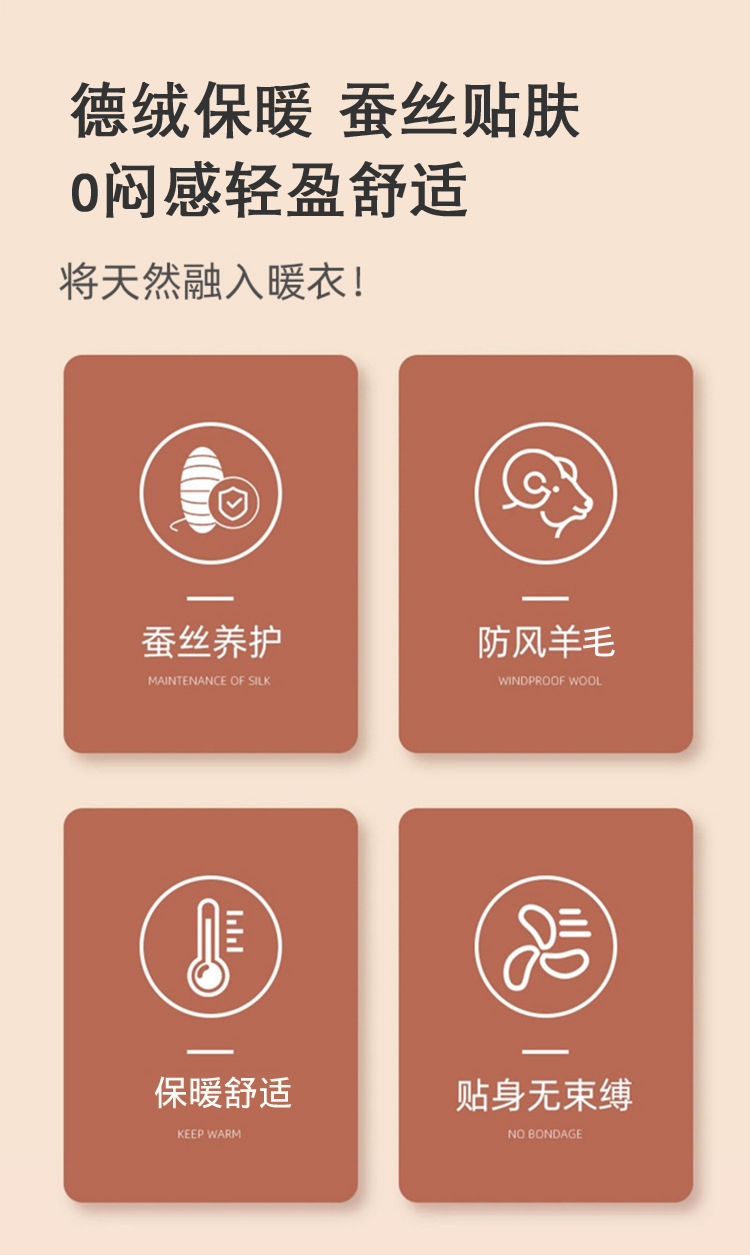 德绒保暖 蚕丝贴肤
0闷感轻盈舒适

将天然融入暖衣！

蚕丝养护
MAINTENANCE OF SILK

防风羊毛
WINDPROOF WOOL

保暖舒适
KEEP WARM

贴身无束缚
NO BONDAGE