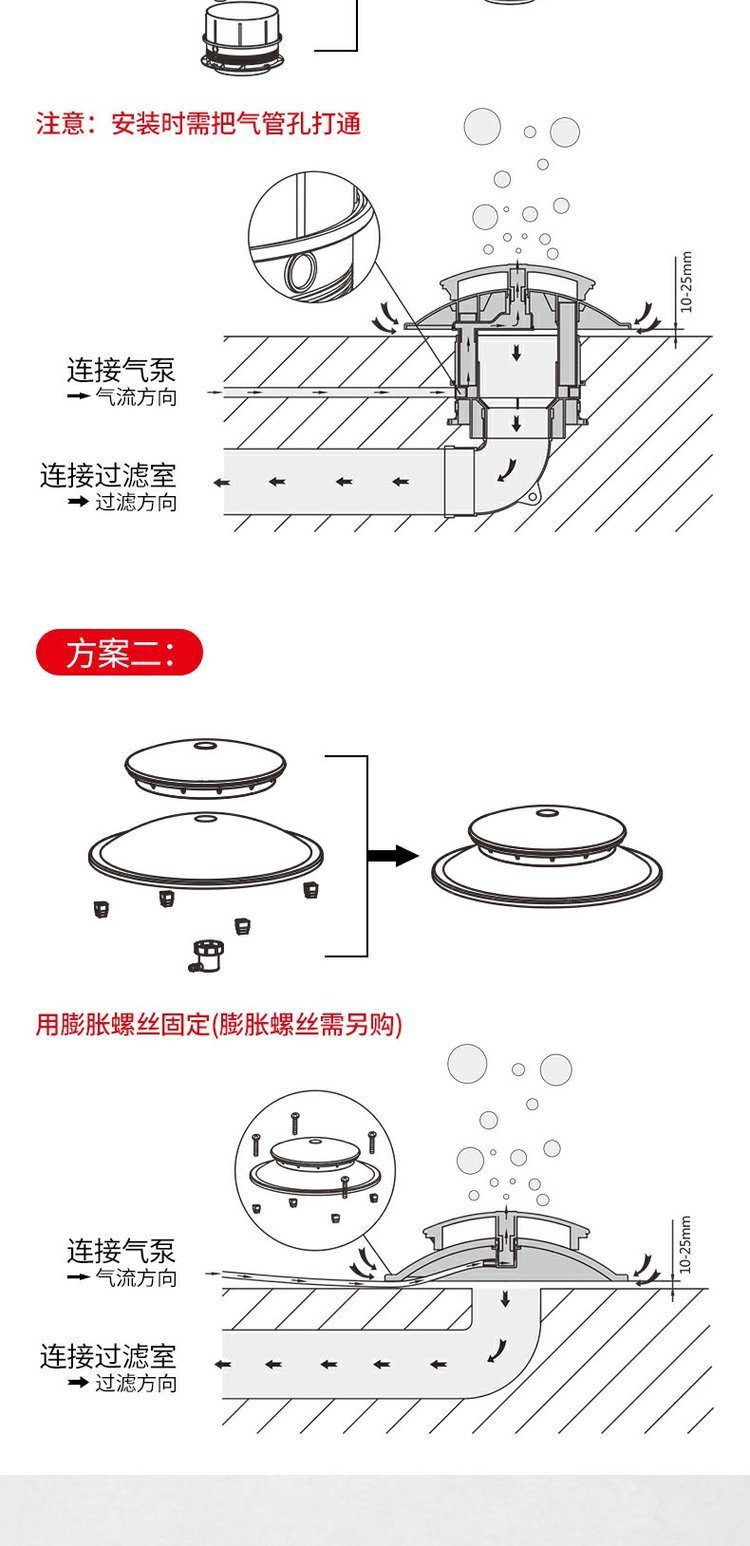 注意：安装时需把气管孔打通

10-25mm

连接气泵
→ 气流方向

连接过滤室
→ 过滤方向

方案二：

用膨胀螺丝固定(膨胀螺丝需另购)

10-25mm

连接气泵
→ 气流方向

连接过滤室
→ 过滤方向