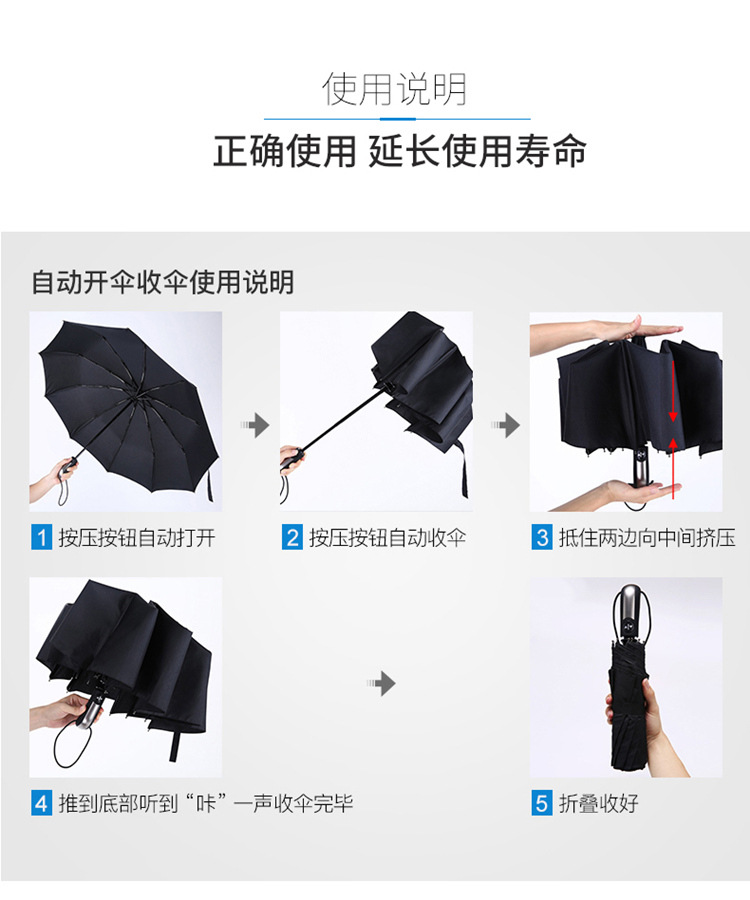 使用说明

正确使用 延长使用寿命

自动开伞收伞使用说明

1 按压按钮自动打开

2 按压按钮自动收伞

3 抵住两边向中间挤压

4 推到底部听到“咔”一声收伞完毕

5 折叠收好