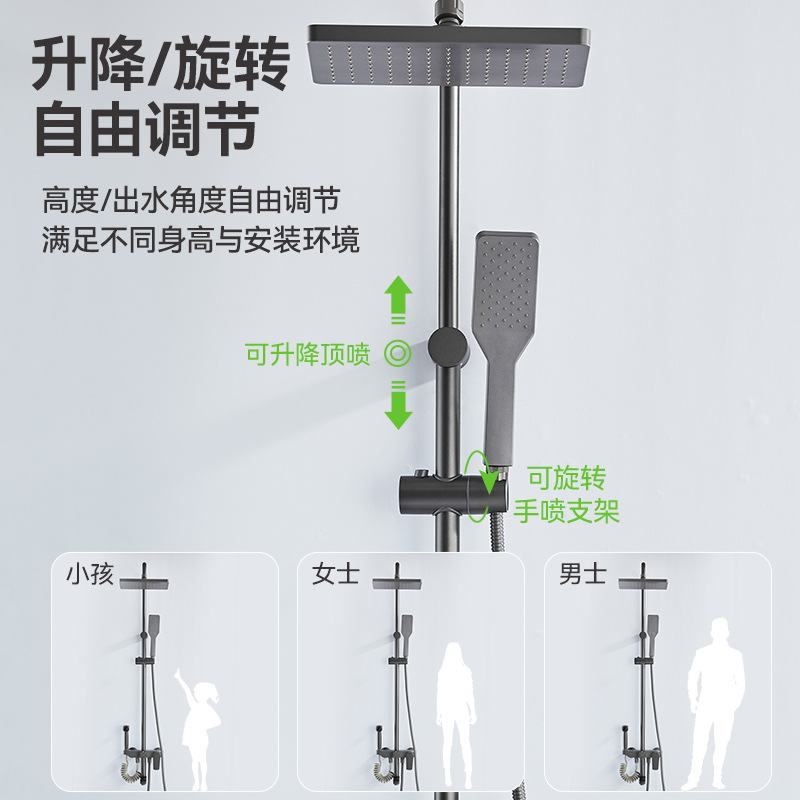 升降/旋转
自由调节

高度/出水角度自由调节
满足不同身高与安装环境

可升降顶喷

可旋转
手喷支架

小孩

女士

男士