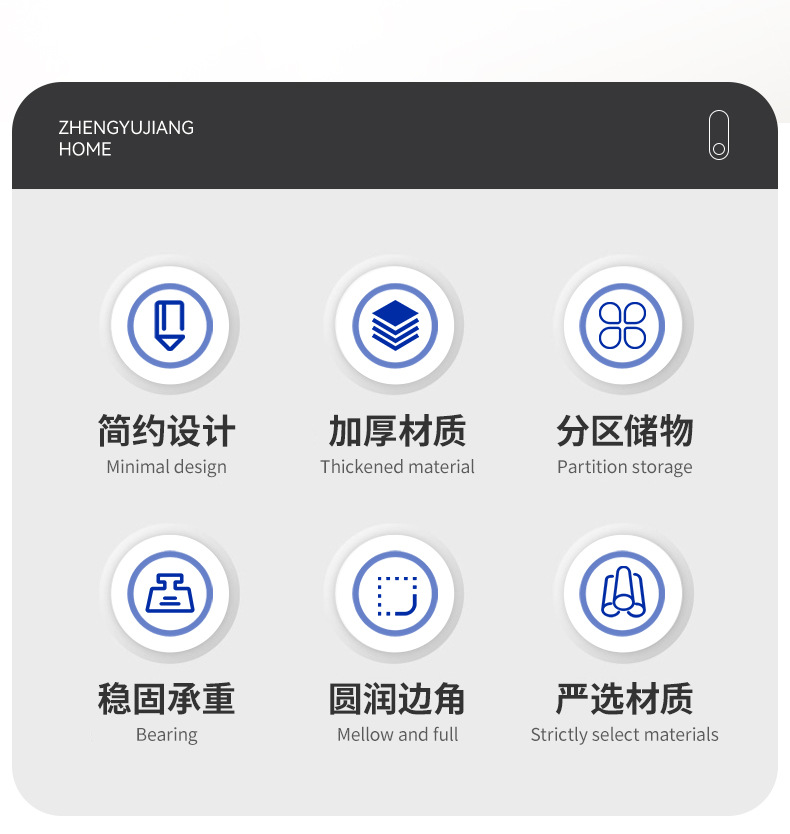 ZHENGYUJIANG
HOME

简约设计
Minimal design

加厚材质
Thickened material

分区储物
Partition storage

稳固承重
Bearing

圆润边角
Mellow and full

严选材质
Strictly select materials