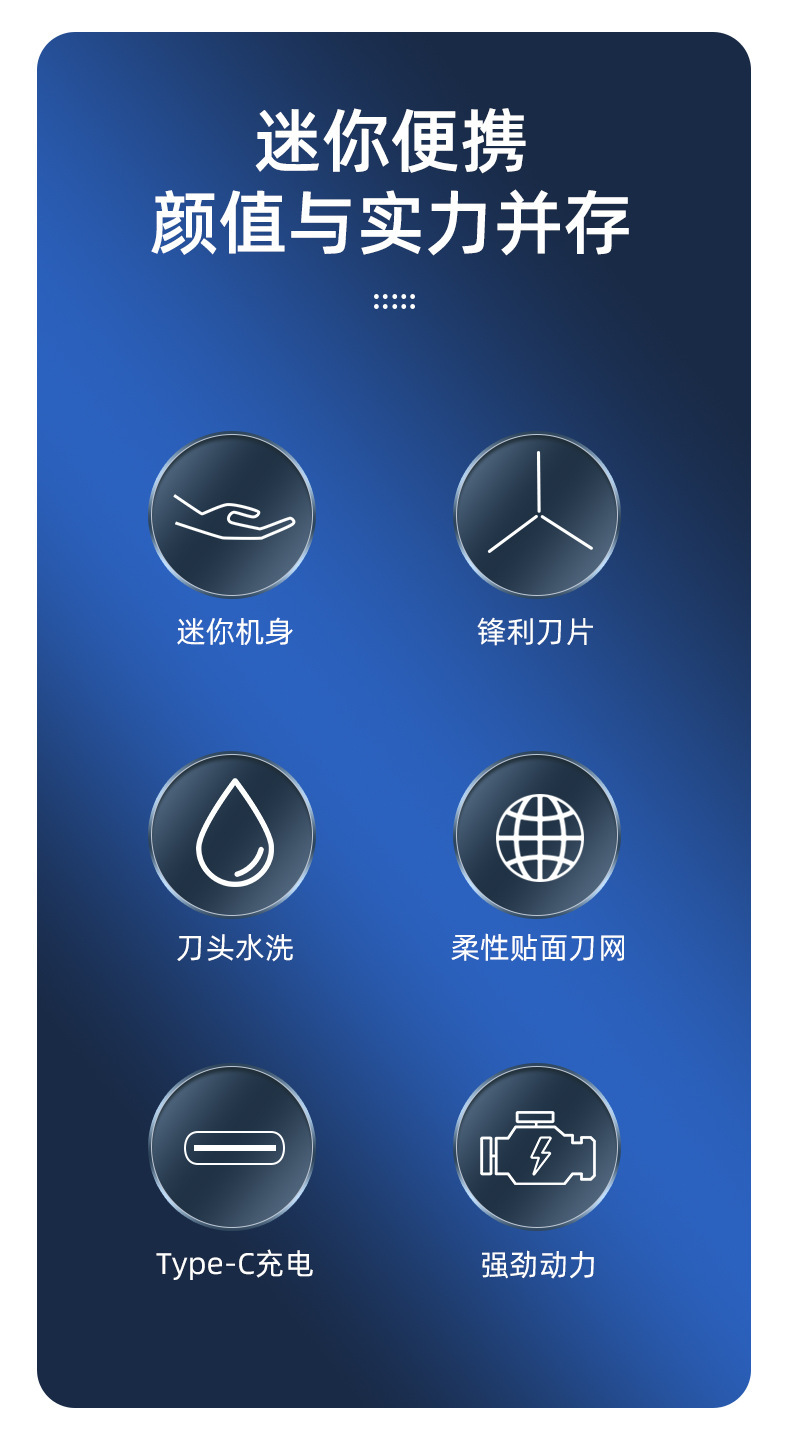 迷你便携
颜值与实力并存

迷你机身

锋利刀片

刀头水洗

柔性贴面刀网

Type-C充电

强劲动力