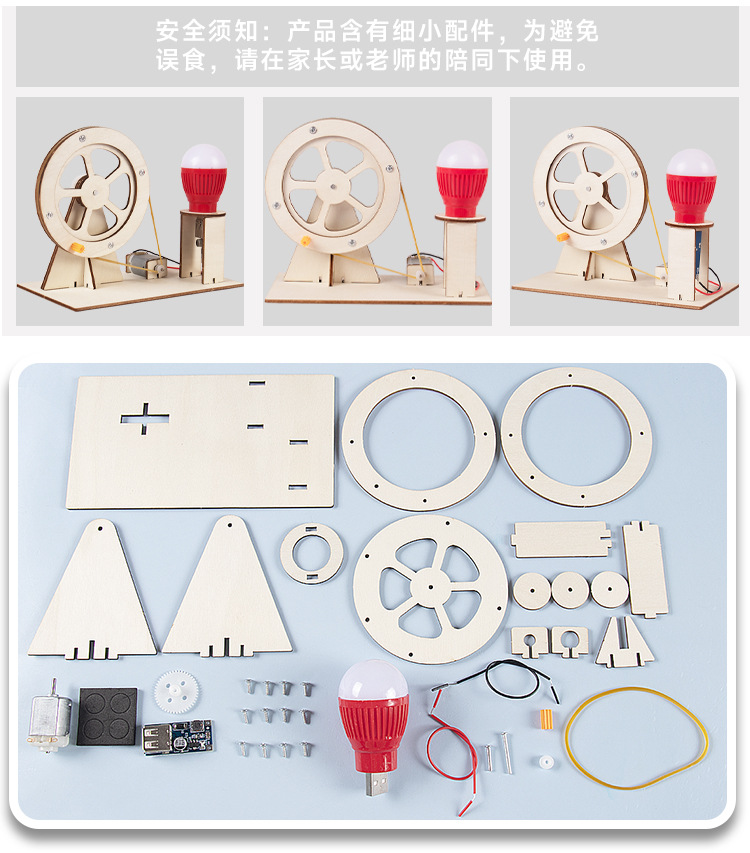 安全须知：产品含有细小配件，为避免误食，请在家长或老师的陪同下使用。