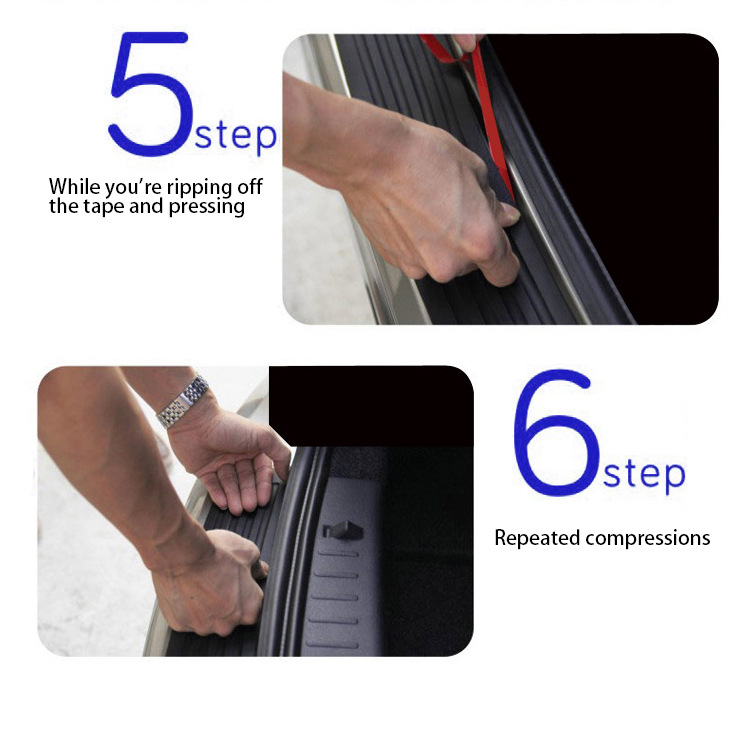 5step

While you're ripping off the tape and pressing

6step

Repeated compressions