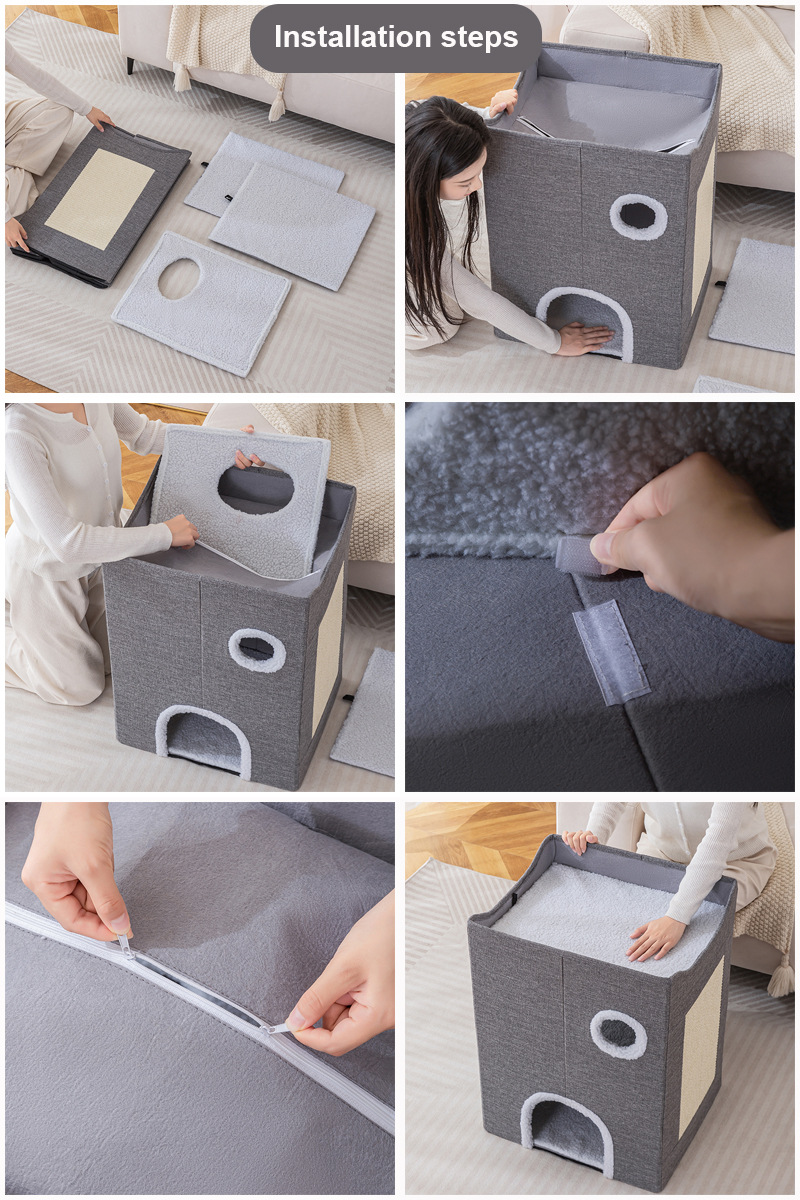 Installation steps