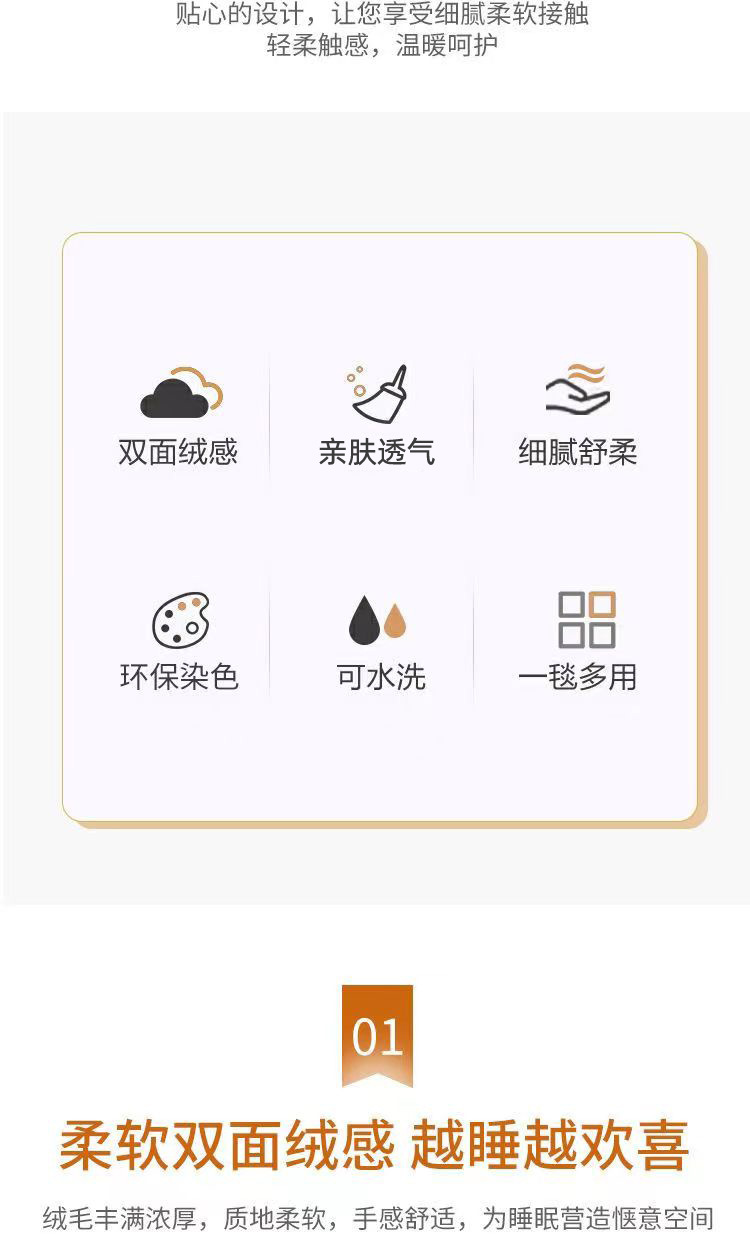 贴心的设计，让您享受细腻柔软接触
轻柔触感，温暖呵护

双面绒感

亲肤透气

细腻舒柔

环保染色

可水洗

一毯多用

01

柔软双面绒感 越睡越欢喜

绒毛丰满浓厚，质地柔软，手感舒适，为睡眠营造惬意空间