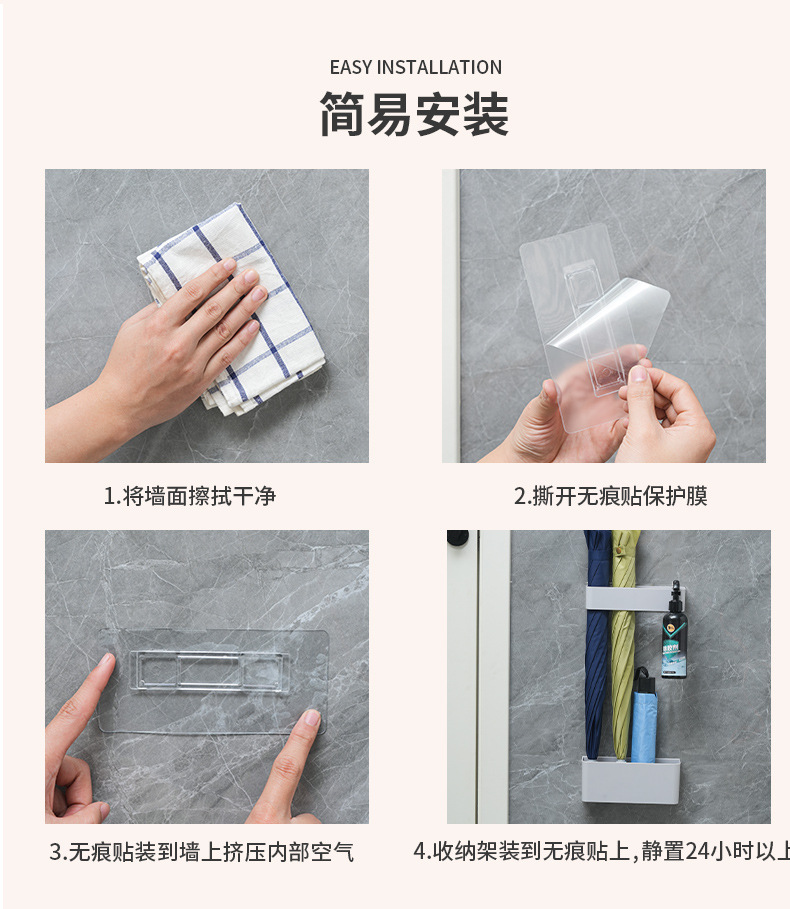 EASY INSTALLATION

简易安装

1.将墙面擦拭干净

2.撕开无痕贴保护膜

3.无痕贴装到墙上挤压内部空气

4.收纳架装到无痕贴上，静置24小时以上