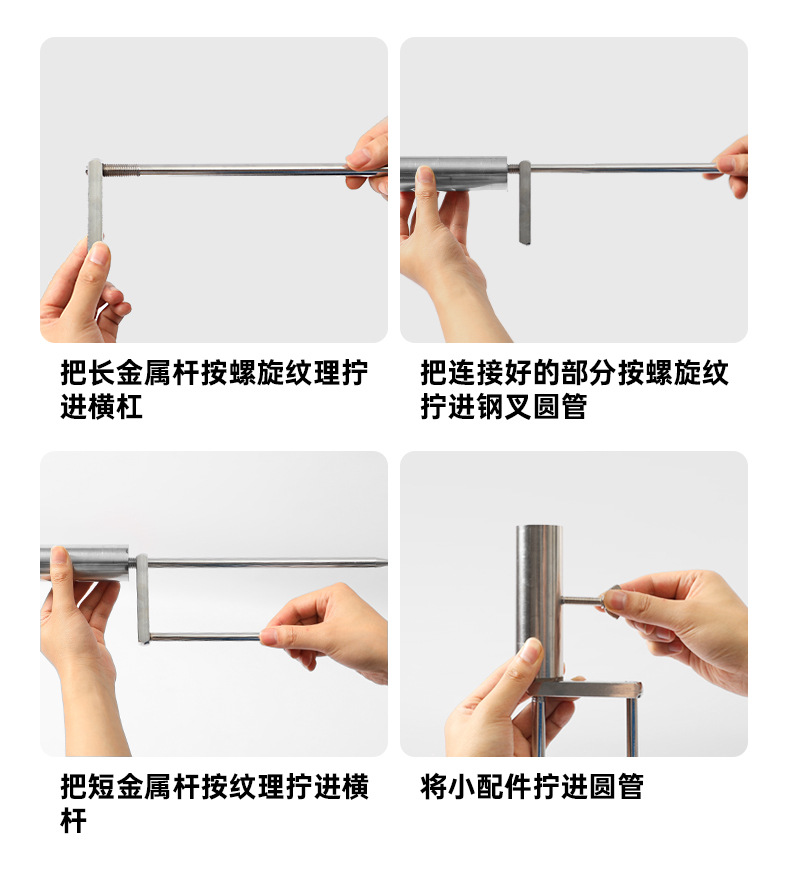 把长金属杆按螺旋纹理拧进横杠

把连接好的部分按螺旋纹拧进钢叉圆管

把短金属杆按纹理拧进横杆

将小配件拧进圆管