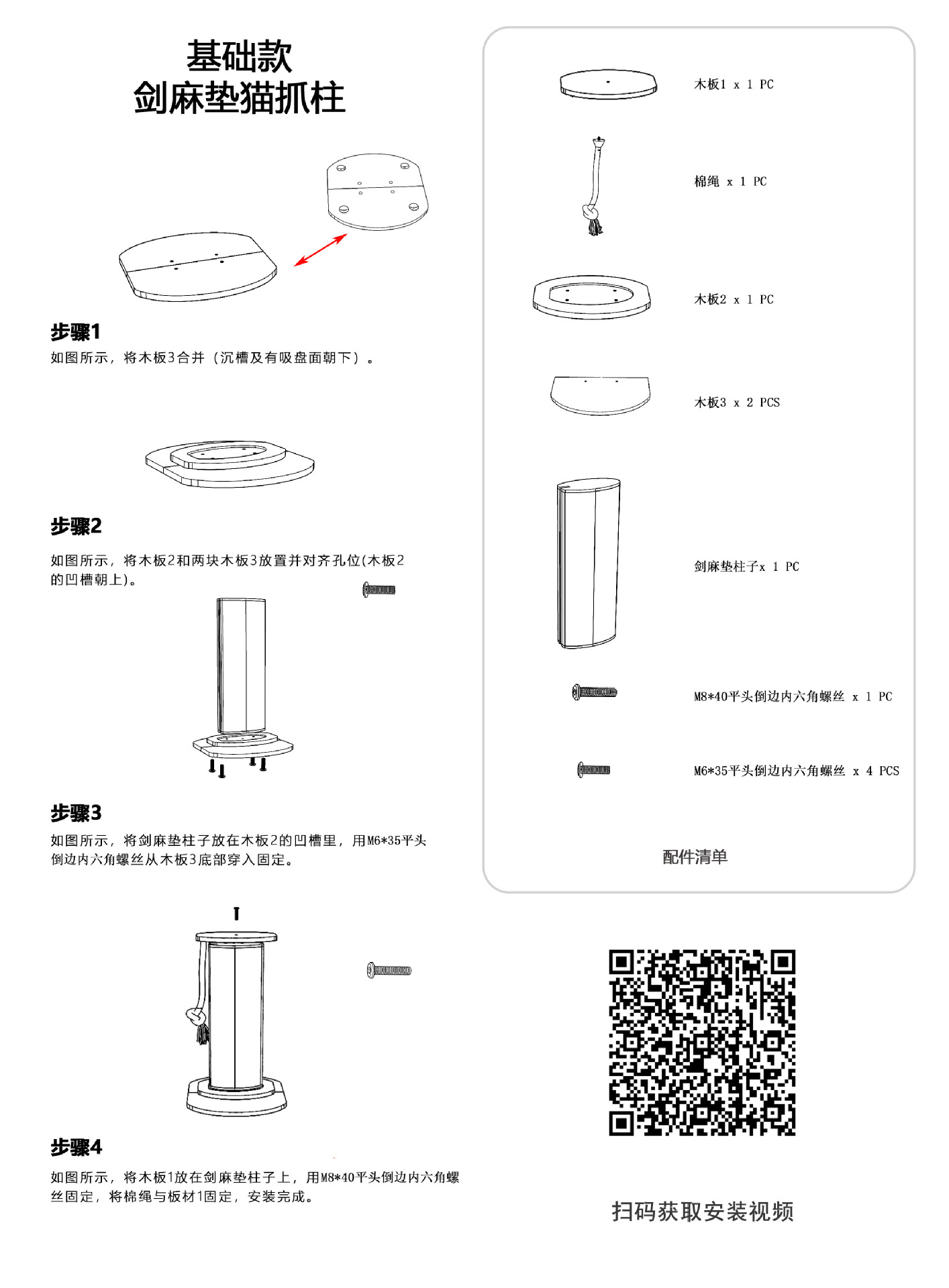 基础款
剑麻垫猫抓柱

步骤1
如图所示，将木板3合并（沉槽及有吸盘面朝下）。

步骤2
如图所示，将木板2和两块木板3放置并对齐孔位(木板2的凹槽朝上)。

步骤3
如图所示，将剑麻垫柱子放在木板2的凹槽里，用M6*35平头倒边内六角螺丝从木板3底部穿入固定。

步骤4
如图所示，将木板1放在剑麻垫柱子上，用M8*40平头倒边内六角螺丝固定，将棉绳与板材1固定，安装完成。

木板1 x 1 PC

棉绳 x 1 PC

木板2 x 1 PC

木板3 x 2 PCS

剑麻垫柱子x 1 PC

M8*40平头倒边内六角螺丝 x 1 PC

M6*35平头倒边内六角螺丝 x 4 PCS

配件清单

扫码获取安装视频