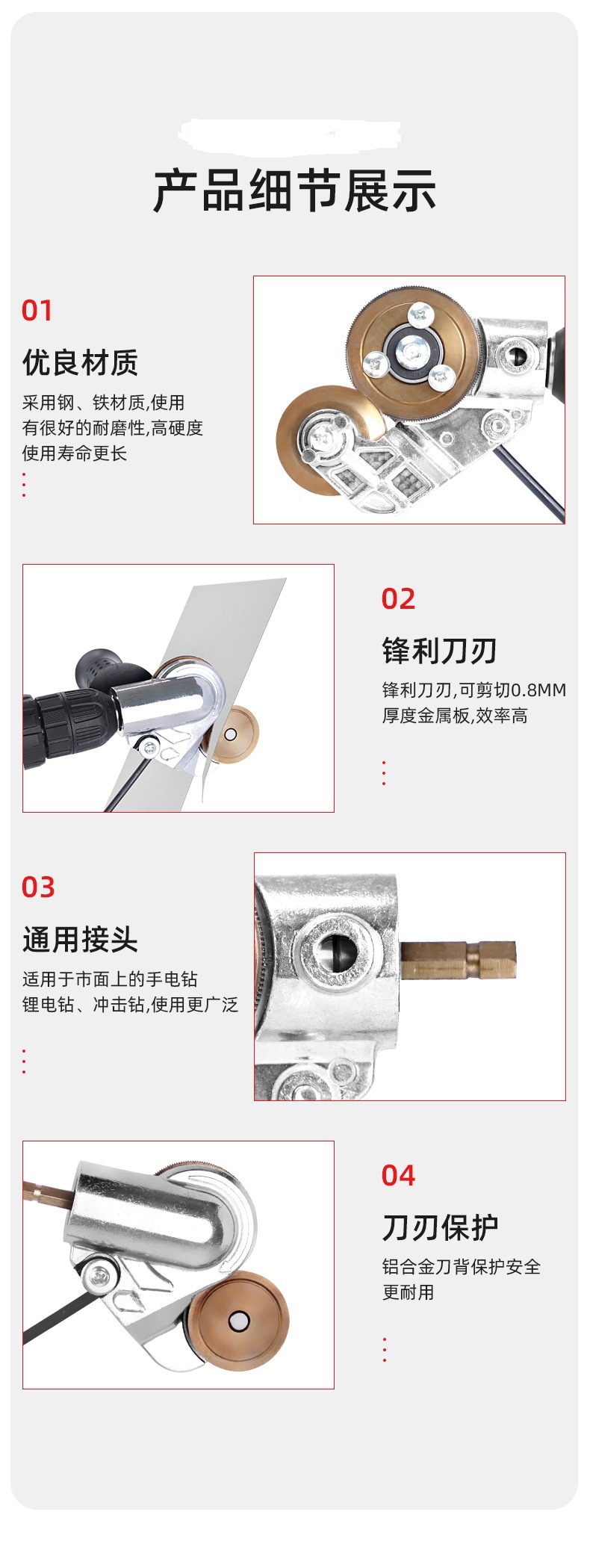 产品细节展示

01

优良材质

采用钢、铁材质,使用有很好的耐磨性,高硬度使用寿命更长

02

锋利刀刃

锋利刀刃,可剪切0.8MM厚度金属板,效率高

03

通用接头

适用于市面上的手电钻锂电钻、冲击钻,使用更广泛

04

刀刃保护

铝合金刀背保护安全更耐用