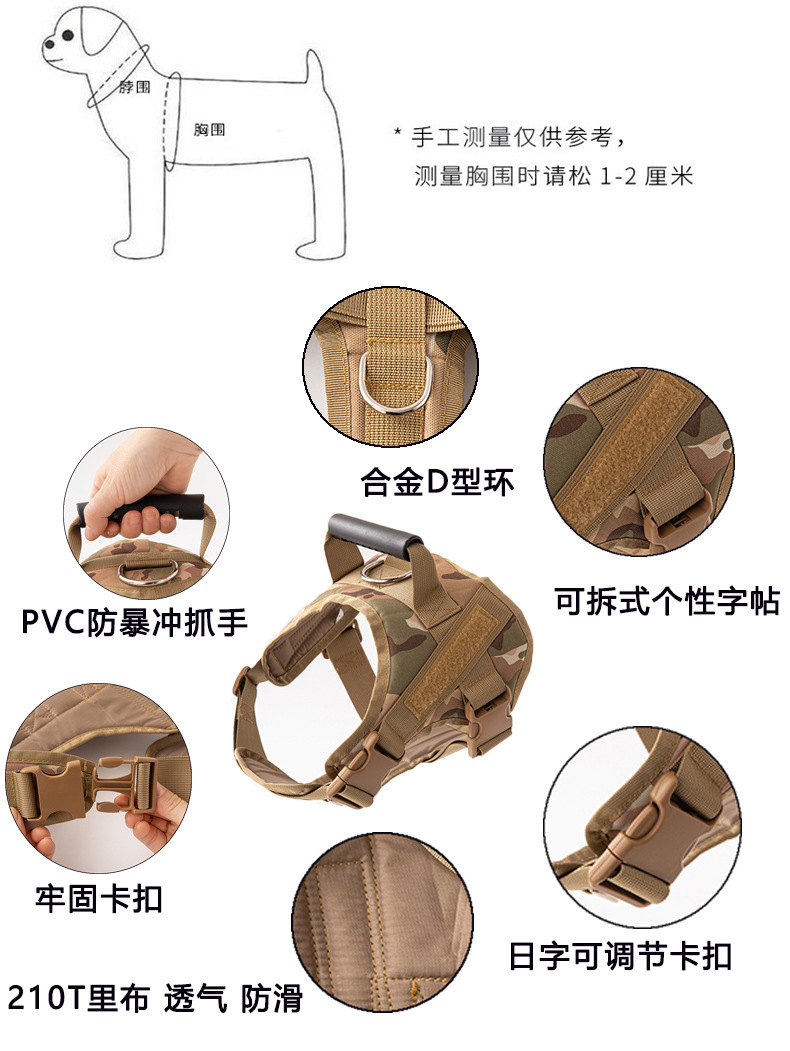 脖围

胸围

* 手工测量仅供参考，
测量胸围时请松 1-2 厘米

合金D型环

可拆式个性字帖

PVC防暴冲抓手

牢固卡扣

日字可调节卡扣

210T里布 透气 防滑