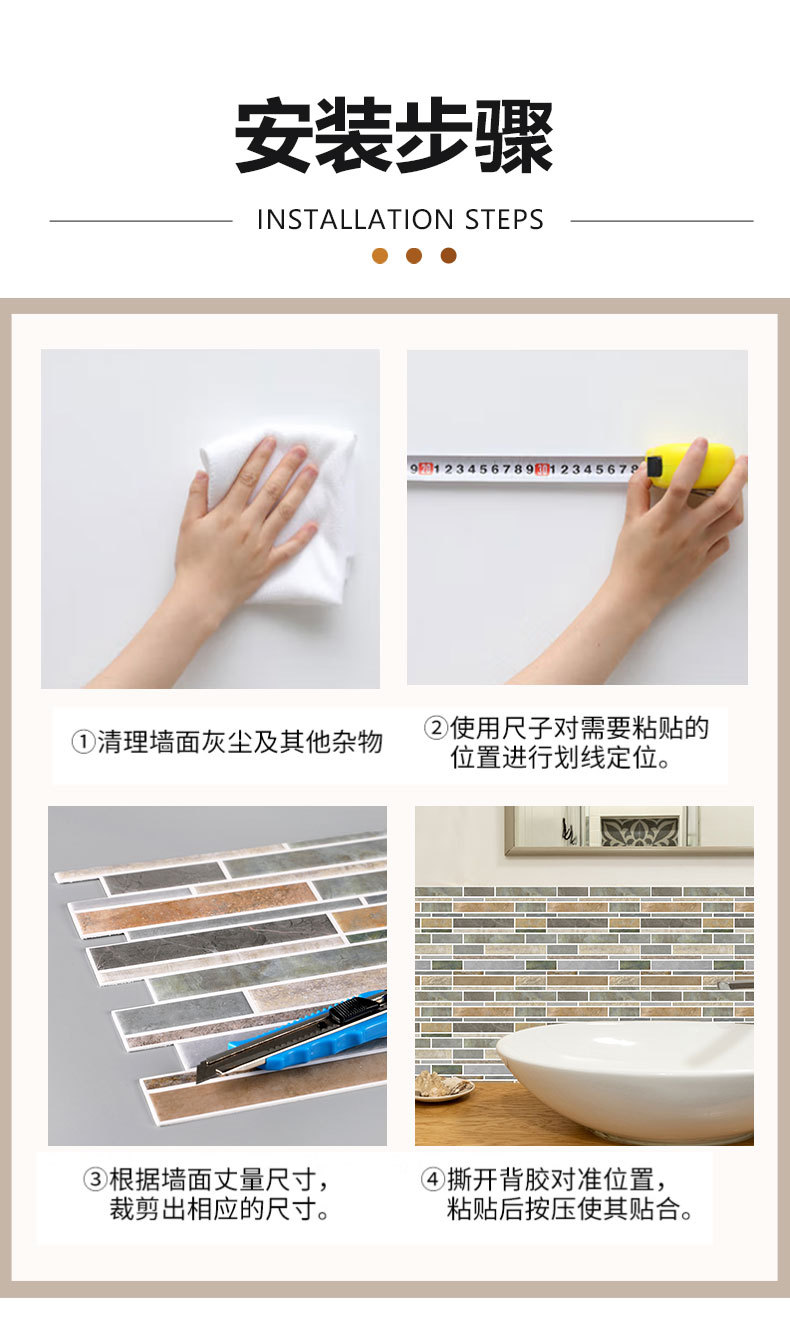 安装步骤

INSTALLATION STEPS

9 20 1 2 3 4 5 6 7 8 9 30 1 2 3 4 5 6 7 8

①清理墙面灰尘及其他杂物

②使用尺子对需要粘贴的位置进行划线定位。

③根据墙面丈量尺寸，裁剪出相应的尺寸。

④撕开背胶对准位置，粘贴后按压使其贴合。