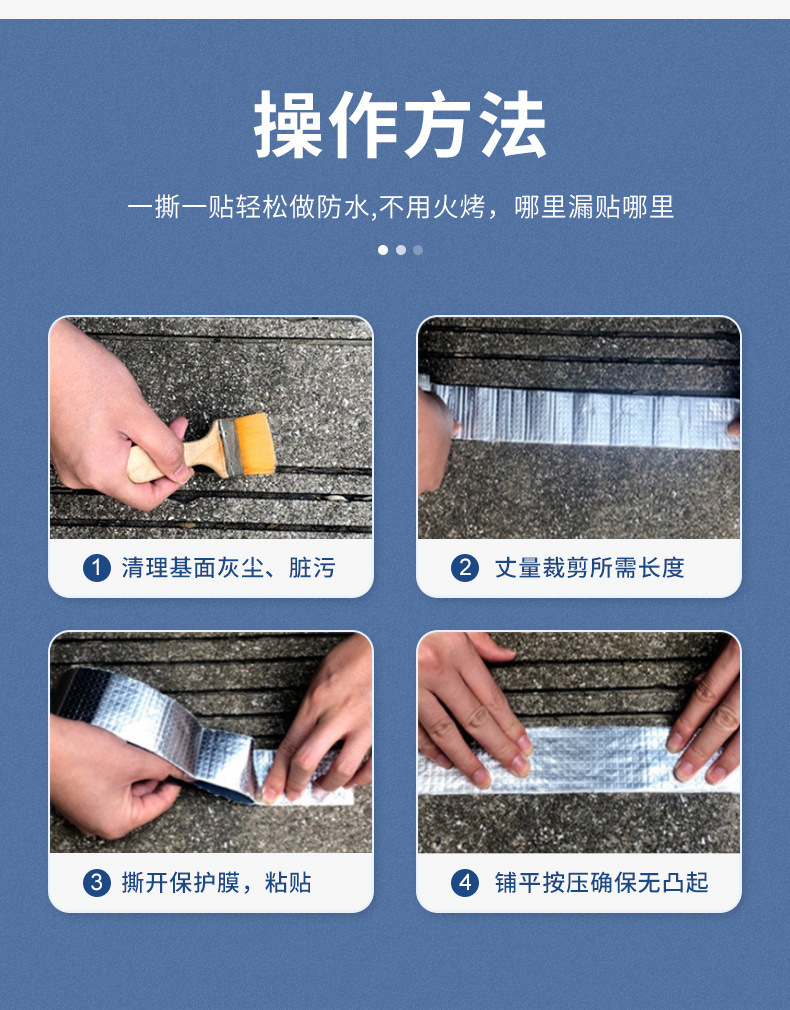 操作方法

一撕一贴轻松做防水,不用火烤，哪里漏贴哪里

1 清理基面灰尘、脏污

2 丈量裁剪所需长度

3 撕开保护膜，粘贴

4 铺平按压确保无凸起