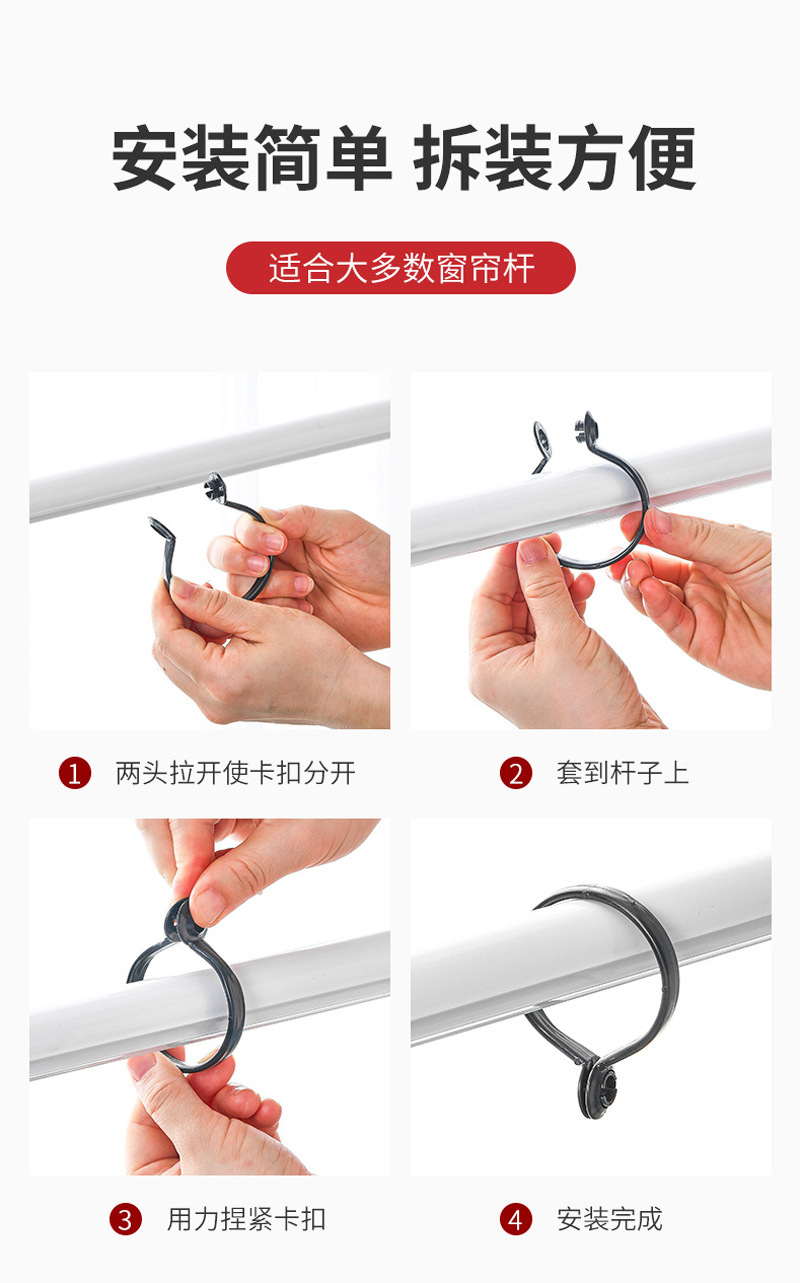 安装简单 拆装方便

适合大多数窗帘杆

1 两头拉开使卡扣分开

2 套到杆子上

3 用力捏紧卡扣

4 安装完成