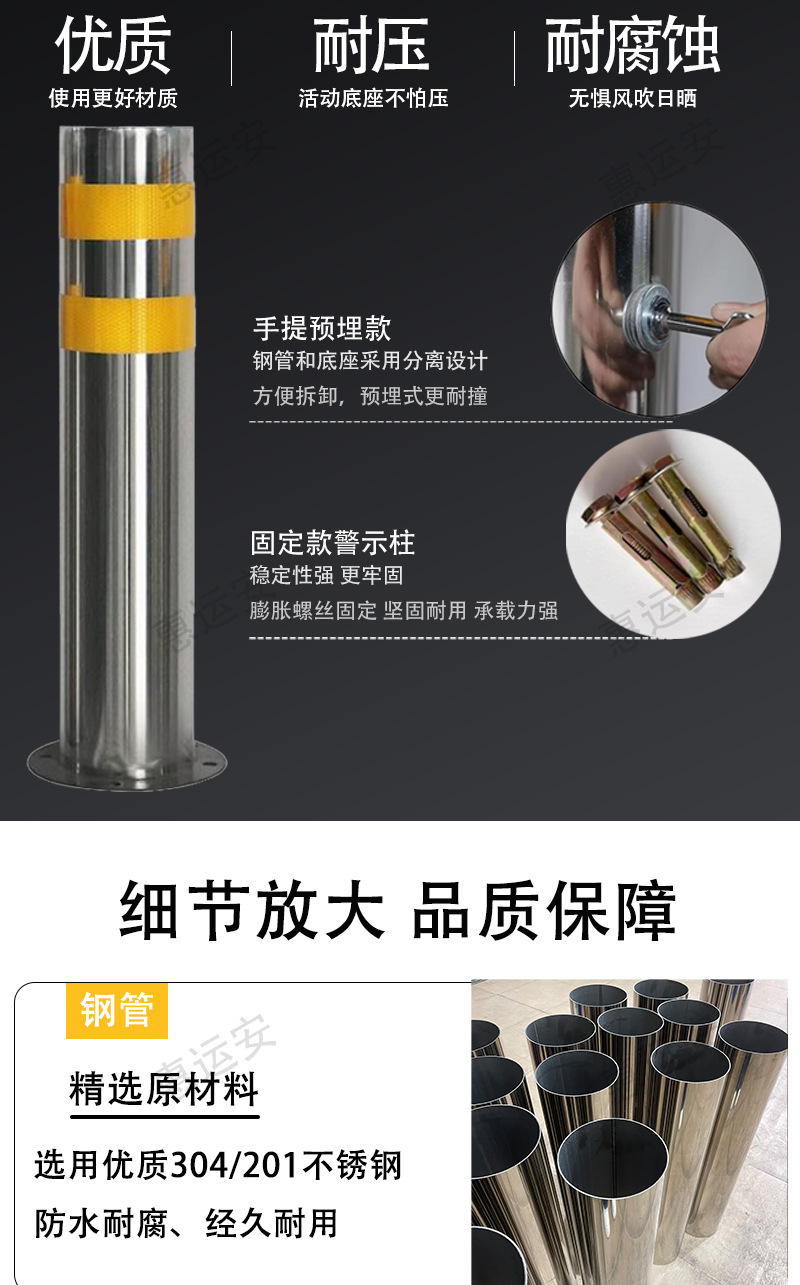 优质
使用更好材质

耐压
活动底座不怕压

耐腐蚀
无惧风吹日晒

惠运安

手提预埋款
钢管和底座采用分离设计
方便拆卸，预埋式更耐撞

固定款警示柱
稳定性强 更牢固
膨胀螺丝固定 坚固耐用 承载力强

惠运安

惠运安

细节放大 品质保障

钢管

惠运安

精选原材料

选用优质304/201不锈钢
防水耐腐、经久耐用