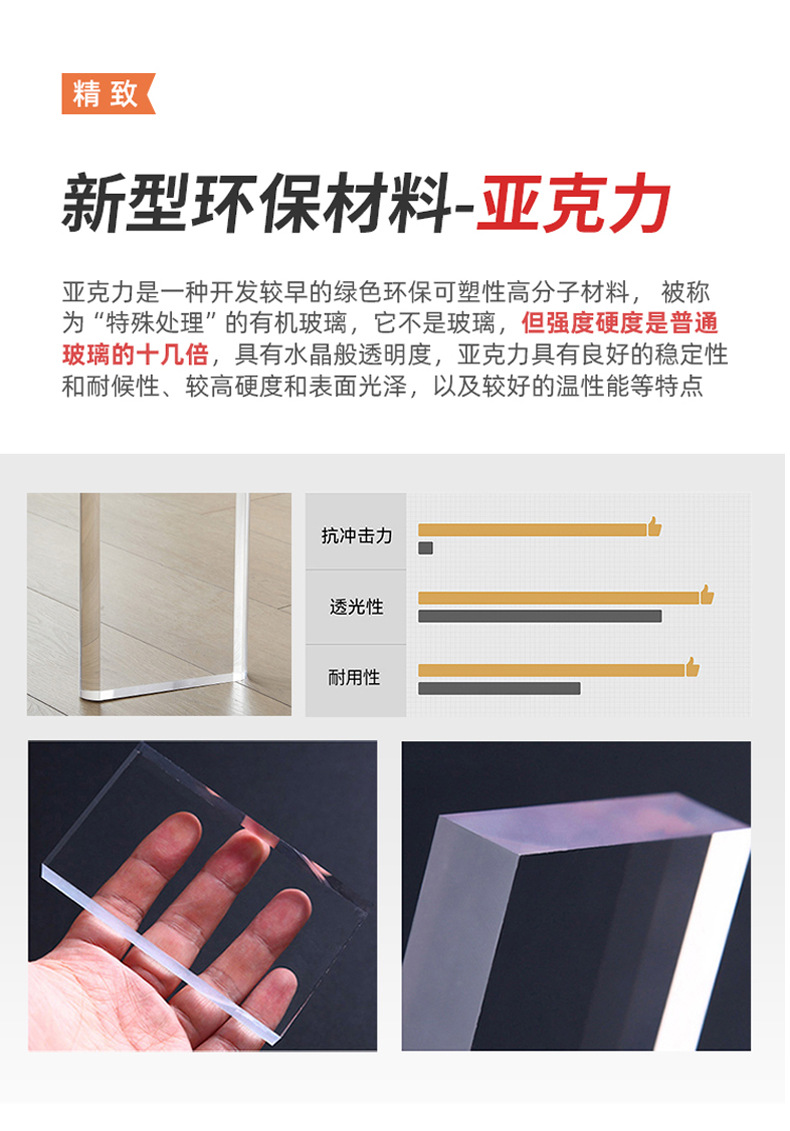 精致

新型环保材料-亚克力

亚克力是一种开发较早的绿色环保可塑性高分子材料， 被称为“特殊处理”的有机玻璃，它不是玻璃，但强度硬度是普通玻璃的十几倍，具有水晶般透明度，亚克力具有良好的稳定性和耐候性、较高硬度和表面光泽，以及较好的温性能等特点

抗冲击力

透光性

耐用性