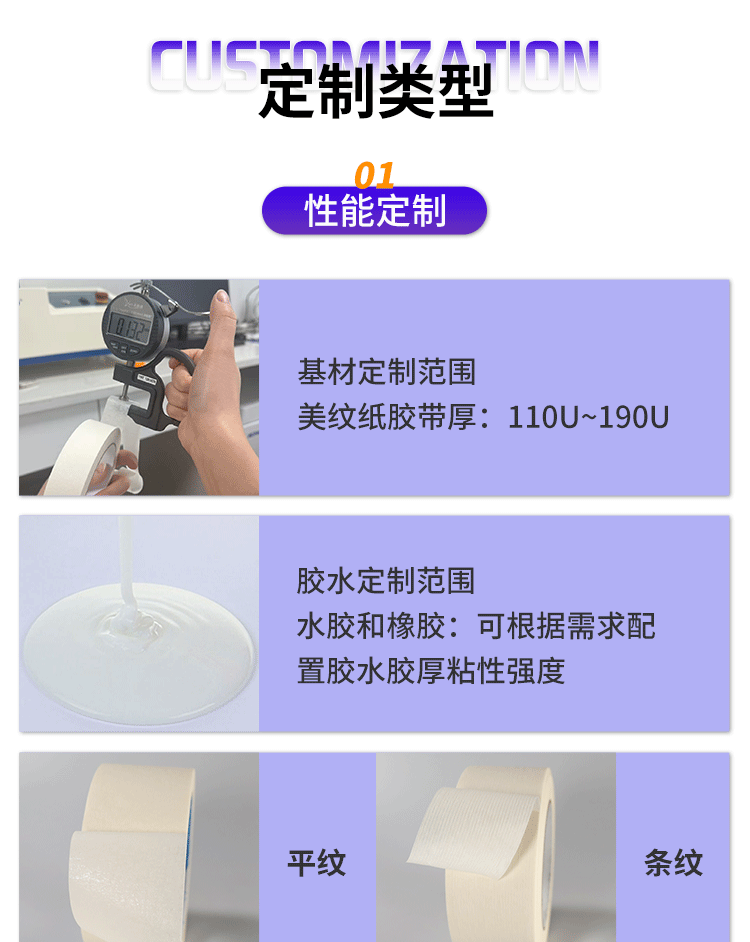 CUSTOMIZATION
定制类型

01
性能定制

0.132

基材定制范围
美纹纸胶带厚：110U~190U

胶水定制范围
水胶和橡胶：可根据需求配置胶水胶厚粘性强度

平纹

条纹