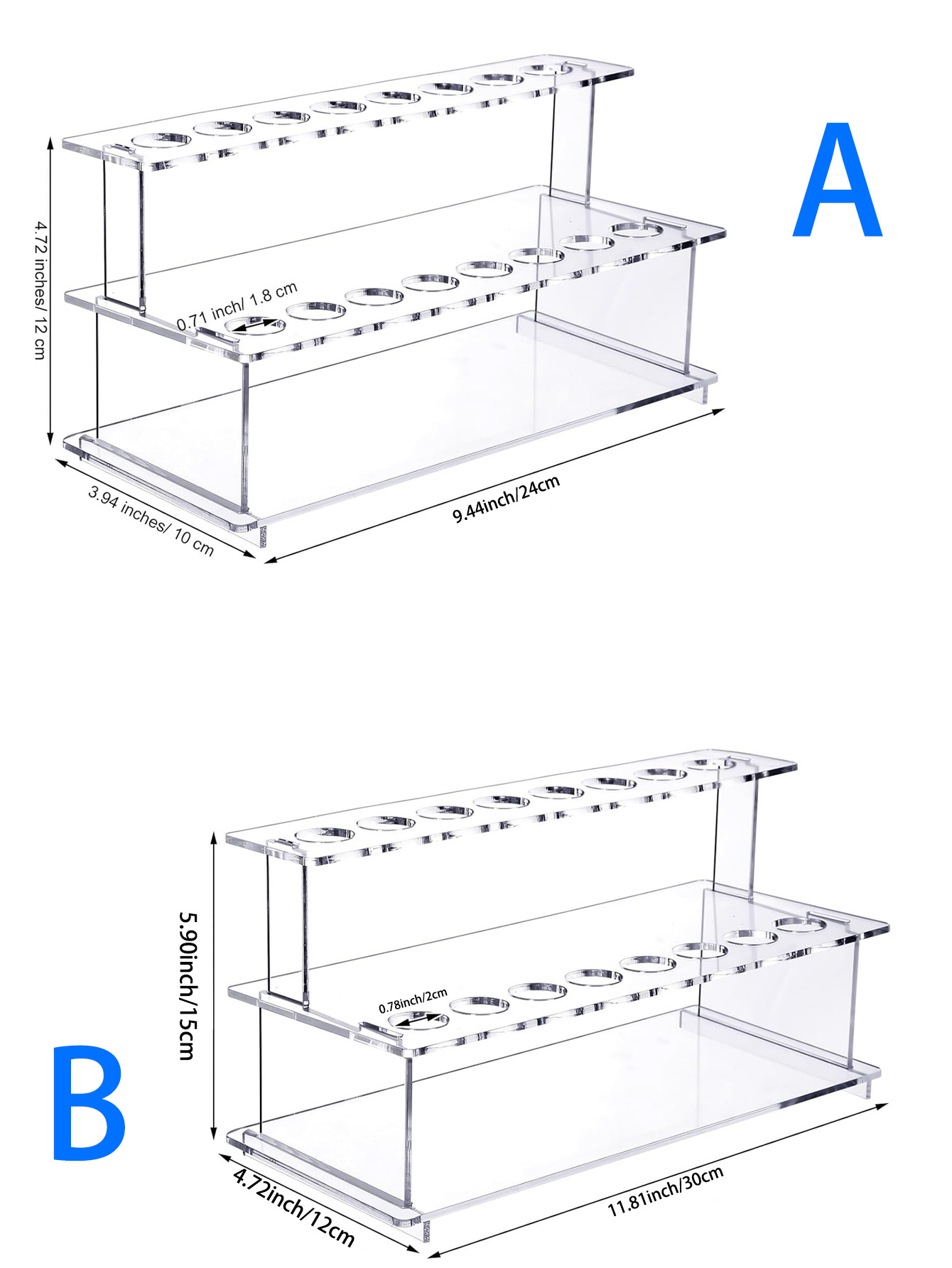 A

4.72 inches/ 12 cm

0.71 inch/ 1.8 cm

3.94 inches/ 10 cm

9.44inch/24cm

B

5.90inch/15cm

0.78inch/2cm

4.72inch/12cm

11.81inch/30cm