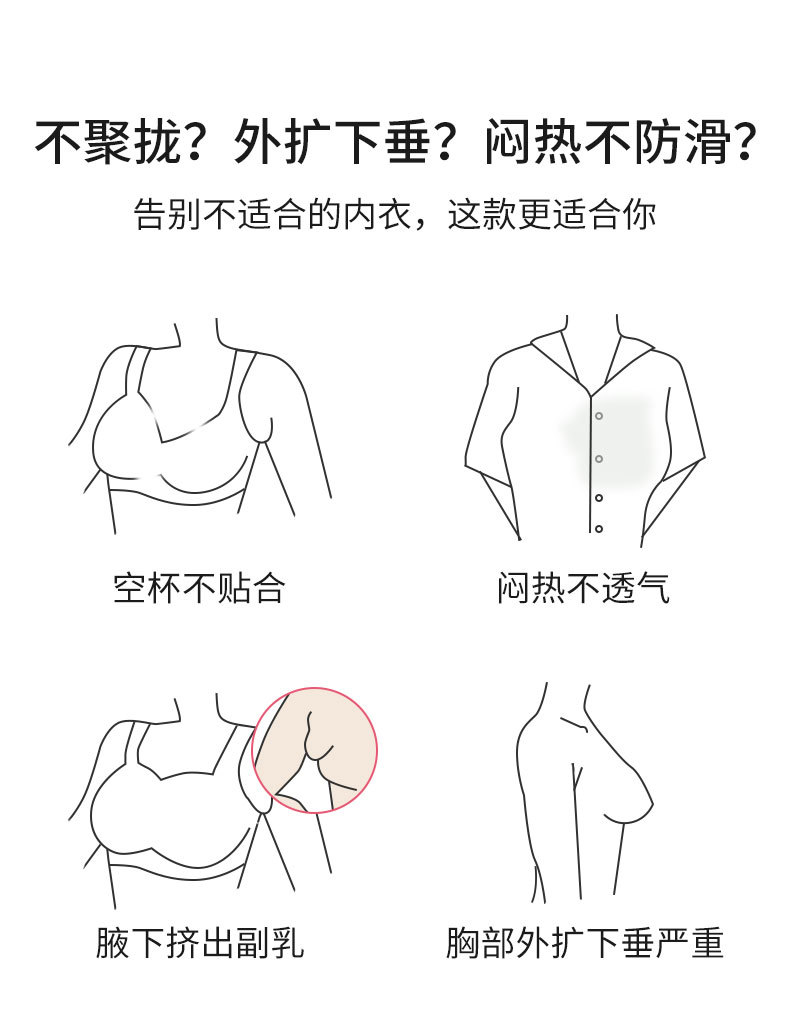 不聚拢？外扩下垂？闷热不防滑？

告别不适合的内衣，这款更适合你

空杯不贴合

闷热不透气

腋下挤出副乳

胸部外扩下垂严重