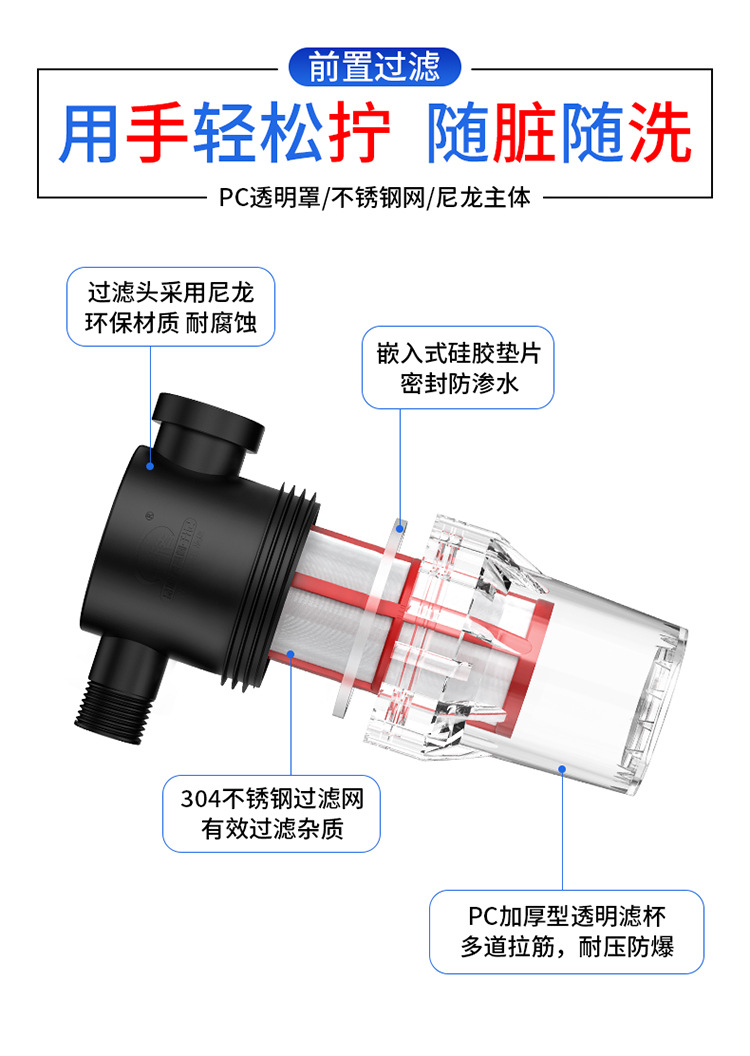 前置过滤

用手轻松拧 随脏随洗

PC透明罩/不锈钢网/尼龙主体

过滤头采用尼龙
环保材质 耐腐蚀

嵌入式硅胶垫片
密封防渗水

304不锈钢过滤网
有效过滤杂质

PC加厚型透明滤杯
多道拉筋，耐压防爆