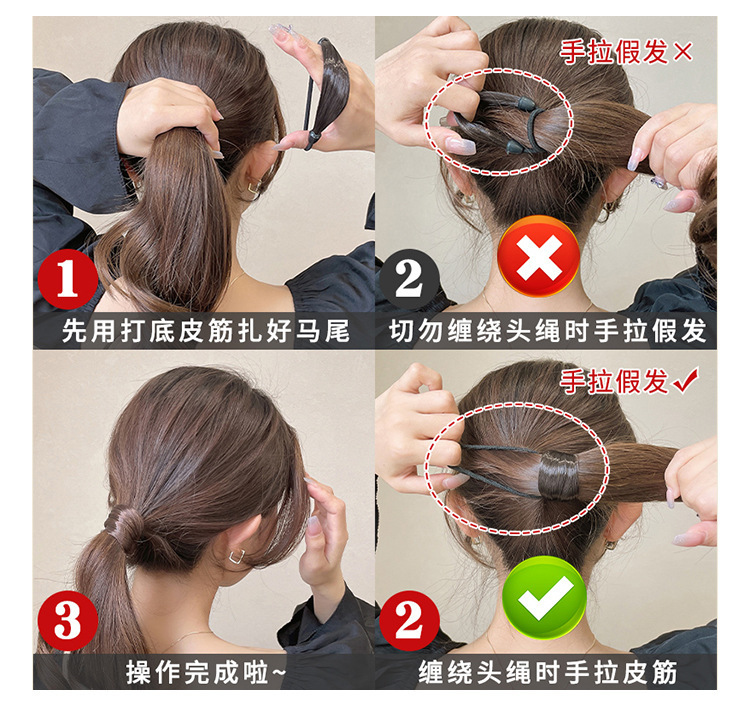 1
先用打底皮筋扎好马尾

手拉假发×
2
切勿缠绕头绳时手拉假发

3
操作完成啦~

手拉假发✓
2
缠绕头绳时手拉皮筋