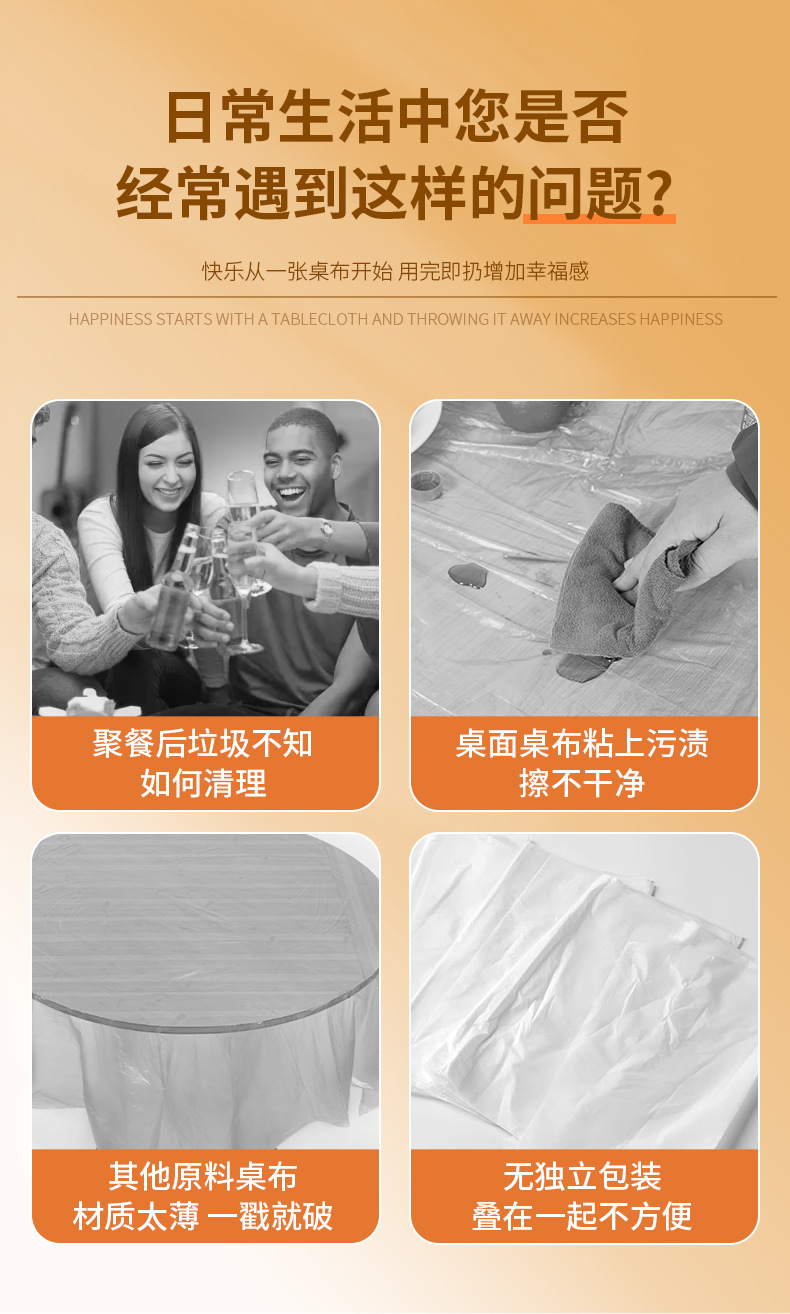 日常生活中您是否
经常遇到这样的问题?

快乐从一张桌布开始 用完即扔增加幸福感

HAPPINESS STARTS WITH A TABLECLOTH AND THROWING IT AWAY INCREASES HAPPINESS

聚餐后垃圾不知
如何清理

桌面桌布粘上污渍
擦不干净

其他原料桌布
材质太薄 一戳就破

无独立包装
叠在一起不方便