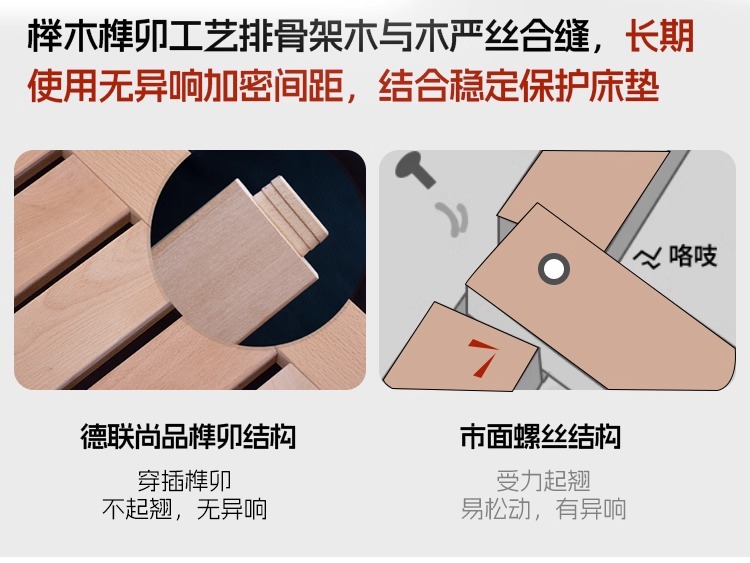 榉木榫卯工艺排骨架木与木严丝合缝，长期使用无异响加密间距，结合稳定保护床垫

咯吱

德联尚品榫卯结构

穿插榫卯
不起翘，无异响

市面螺丝结构

受力起翘
易松动，有异响