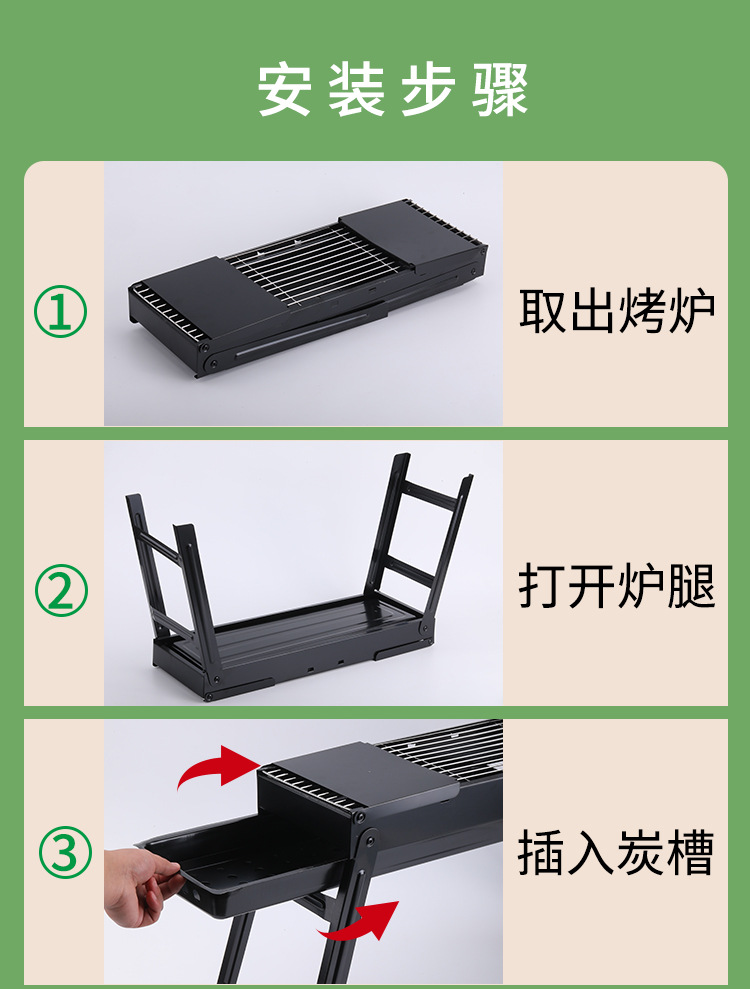 安装步骤

①

取出烤炉

②

打开炉腿

③

插入炭槽