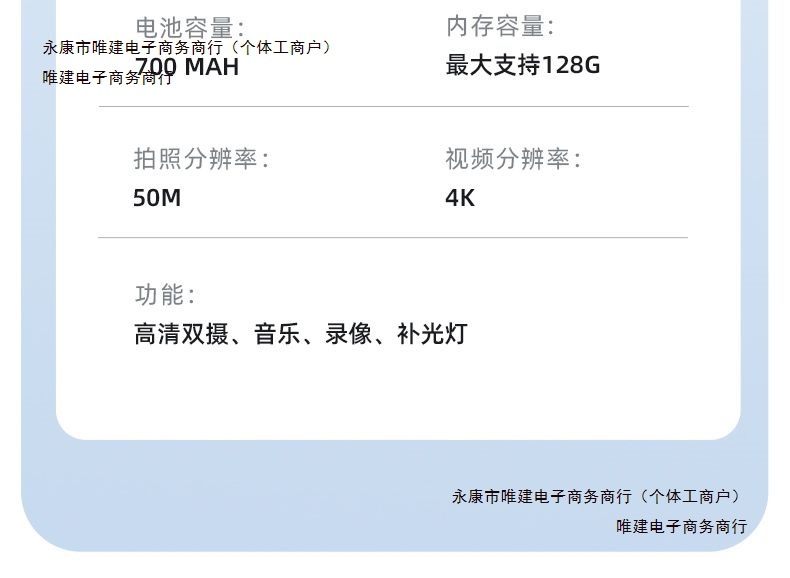 电池容量:
700 MAH

内存容量:
最大支持128G

拍照分辨率:
50M

视频分辨率:
4K

功能:
高清双摄、音乐、录像、补光灯

永康市唯建电子商务商行（个体工商户）
唯建电子商务商行