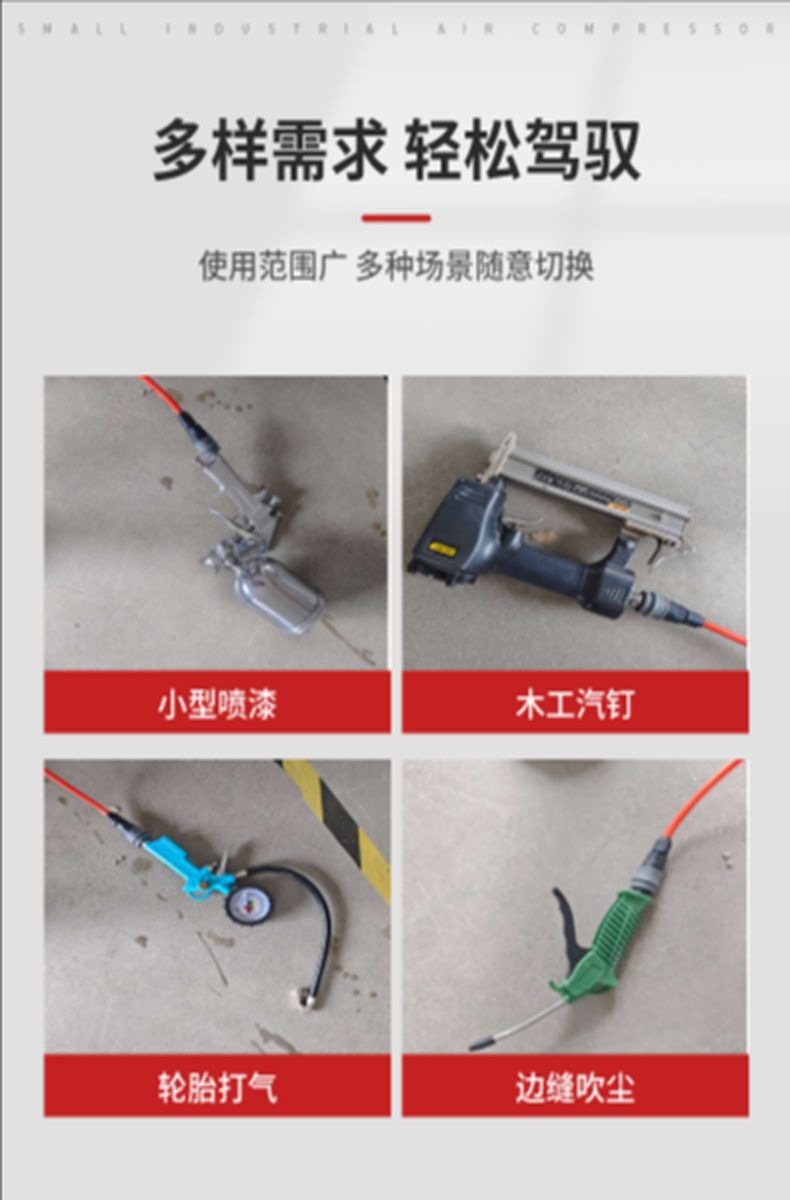 SMALL INDUSTRIAL AIR COMPRESSOR

多样需求 轻松驾驭

使用范围广 多种场景随意切换

小型喷漆

木工汽钉

轮胎打气

边缝吹尘