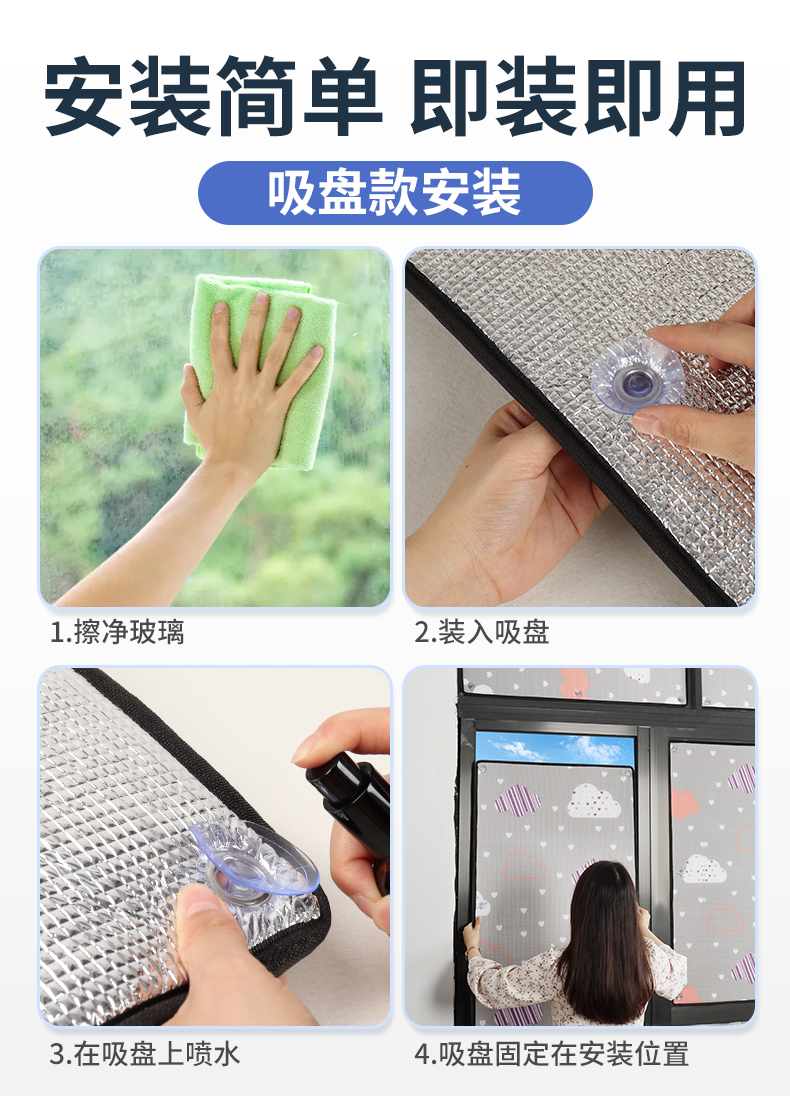 安装简单 即装即用

吸盘款安装

1.擦净玻璃

2.装入吸盘

3.在吸盘上喷水

4.吸盘固定在安装位置