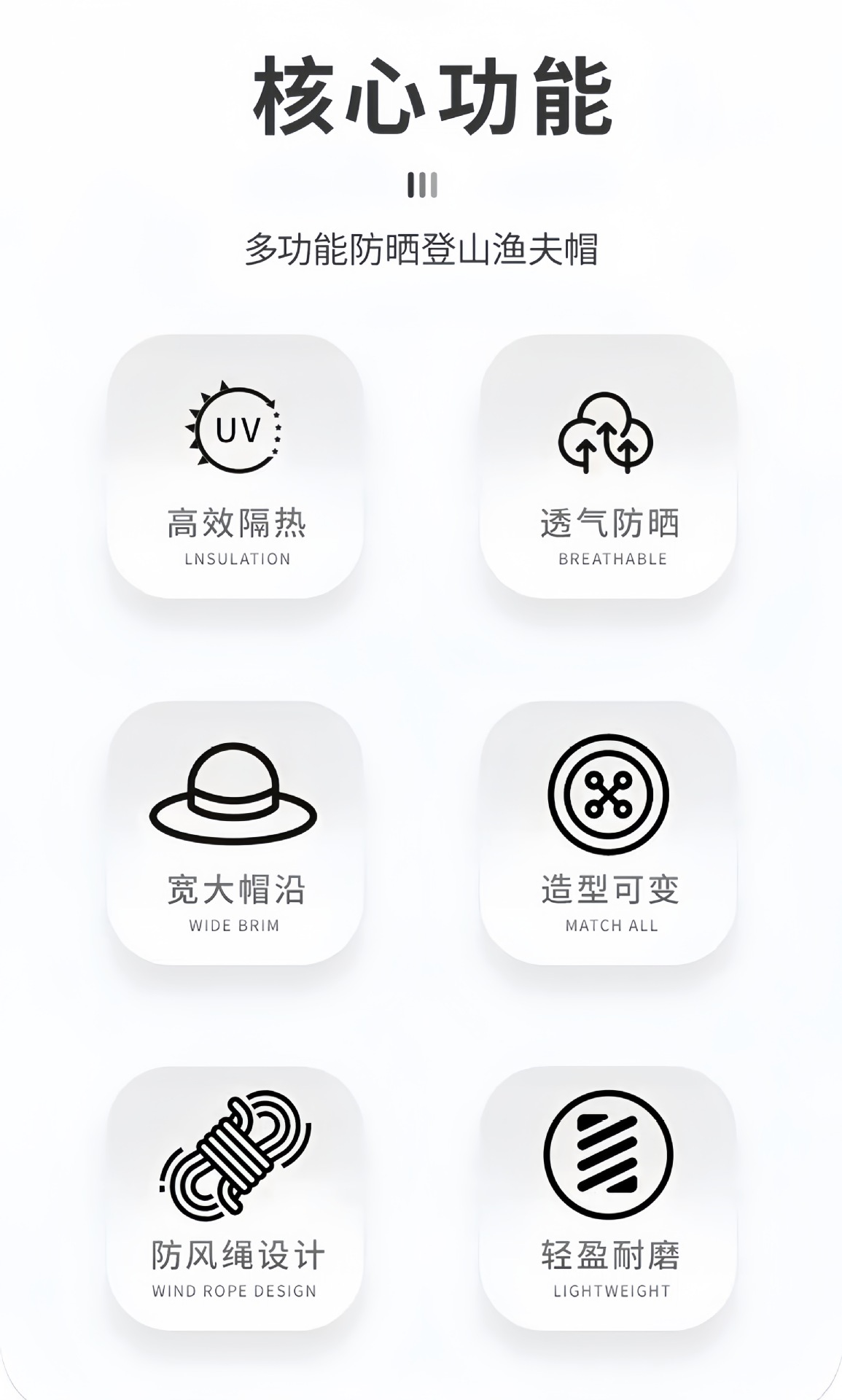 核心功能

多功能防晒登山渔夫帽

UV

高效隔热
LNSULATION

透气防晒
BREATHABLE

宽大帽沿
WIDE BRIM

造型可变
MATCH ALL

防风绳设计
WIND ROPE DESIGN

轻盈耐磨
LIGHTWEIGHT