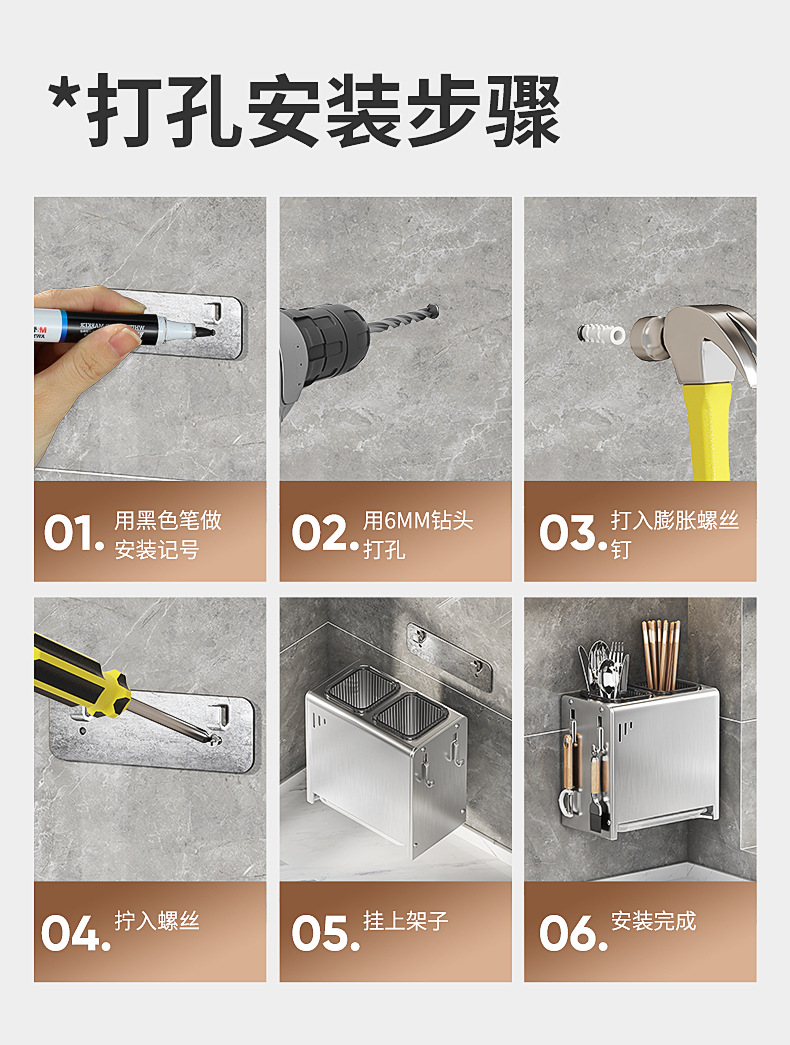 *打孔安装步骤

01. 用黑色笔做安装记号

02. 用6MM钻头打孔

03. 打入膨胀螺丝钉

04. 拧入螺丝

05. 挂上架子

06. 安装完成