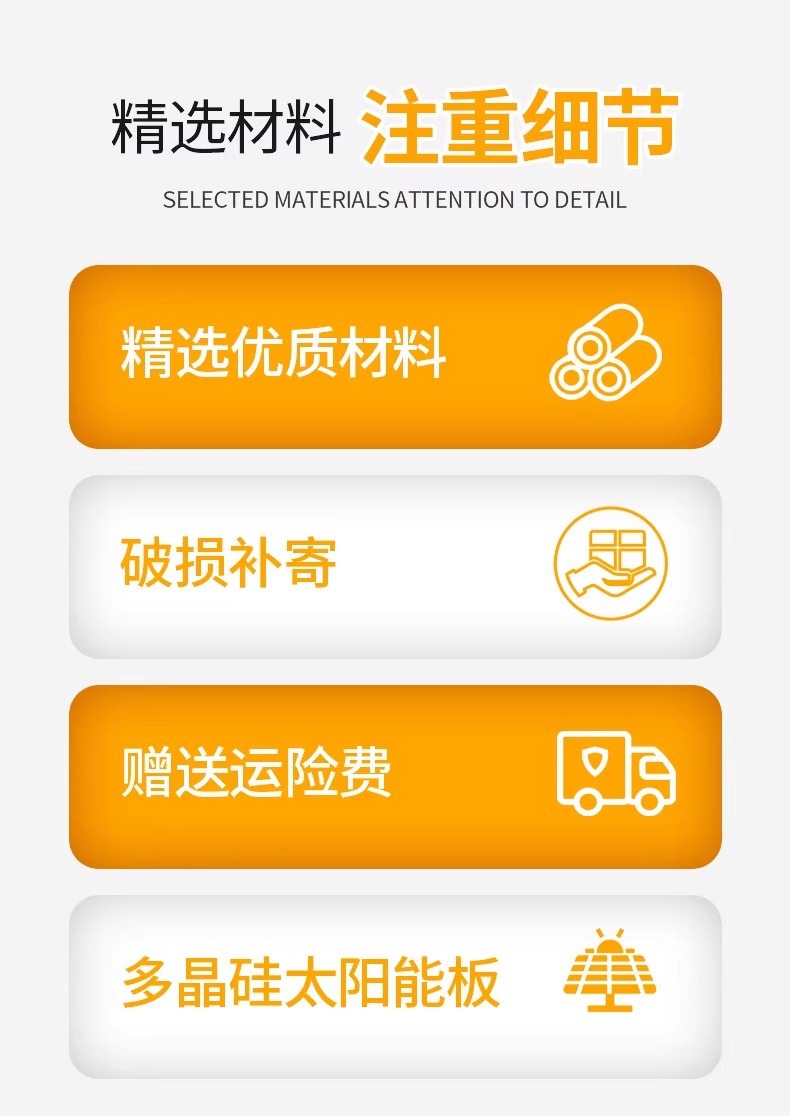 精选材料 注重细节

SELECTED MATERIALS ATTENTION TO DETAIL

精选优质材料

破损补寄

赠送运险费

多晶硅太阳能板