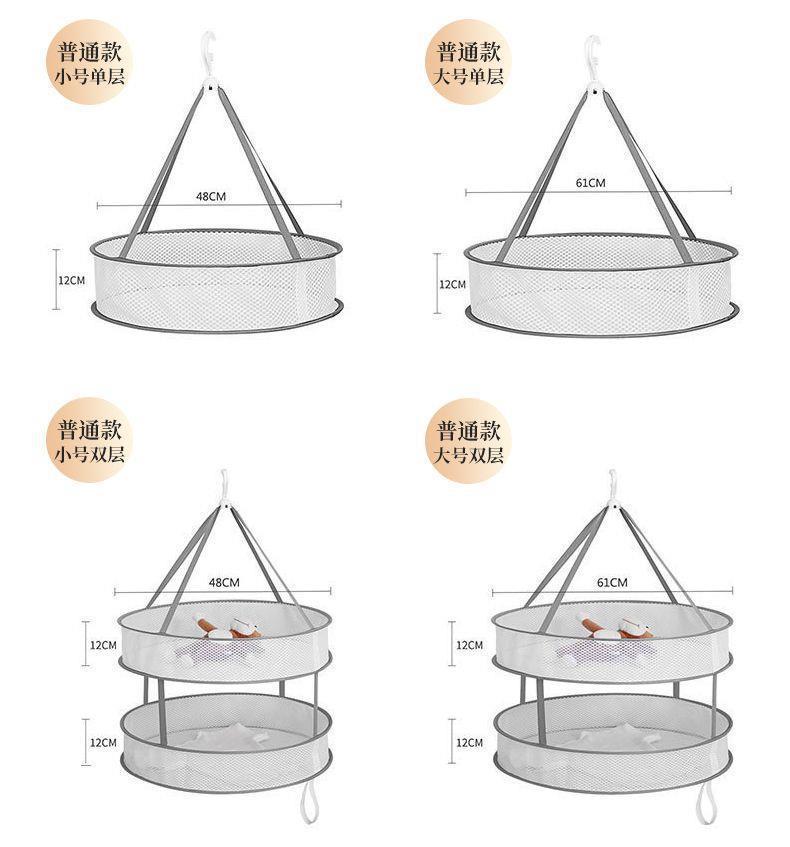 普通款
小号单层

48CM

12CM

普通款
大号单层

61CM

12CM

普通款
小号双层

48CM

12CM

12CM

普通款
大号双层

61CM

12CM

12CM