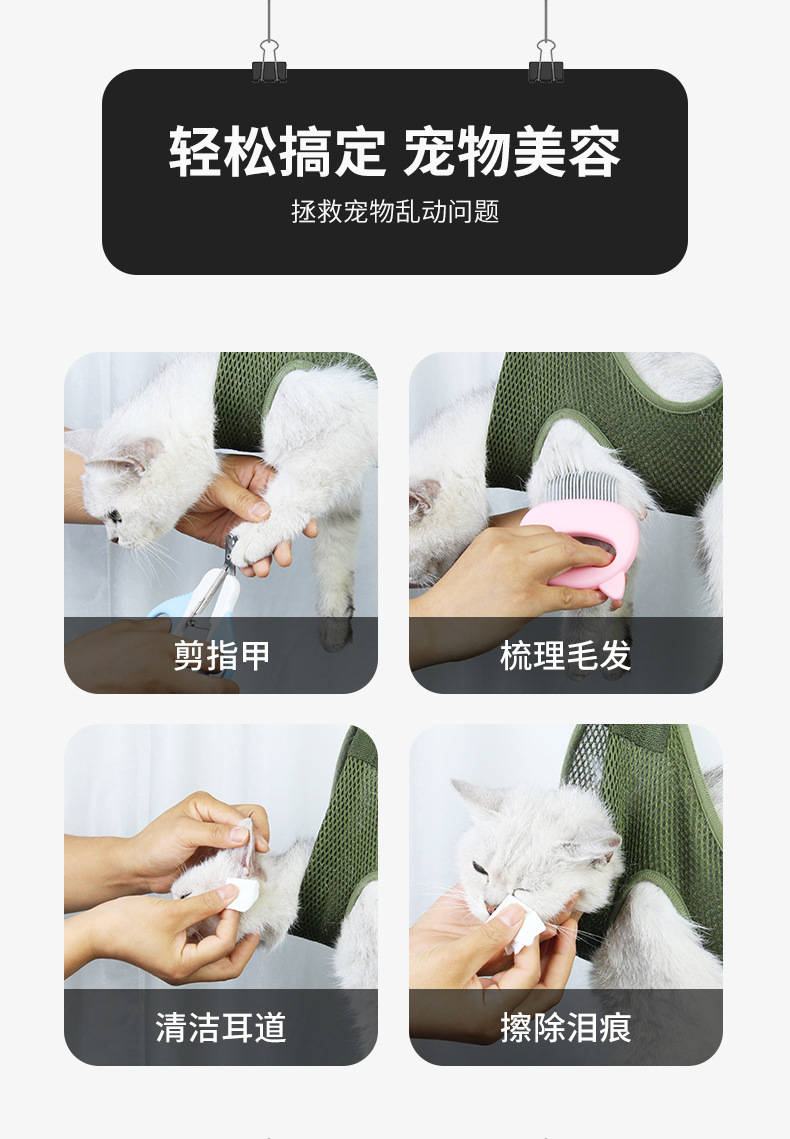 轻松搞定 宠物美容

拯救宠物乱动问题

剪指甲

梳理毛发

清洁耳道

擦除泪痕