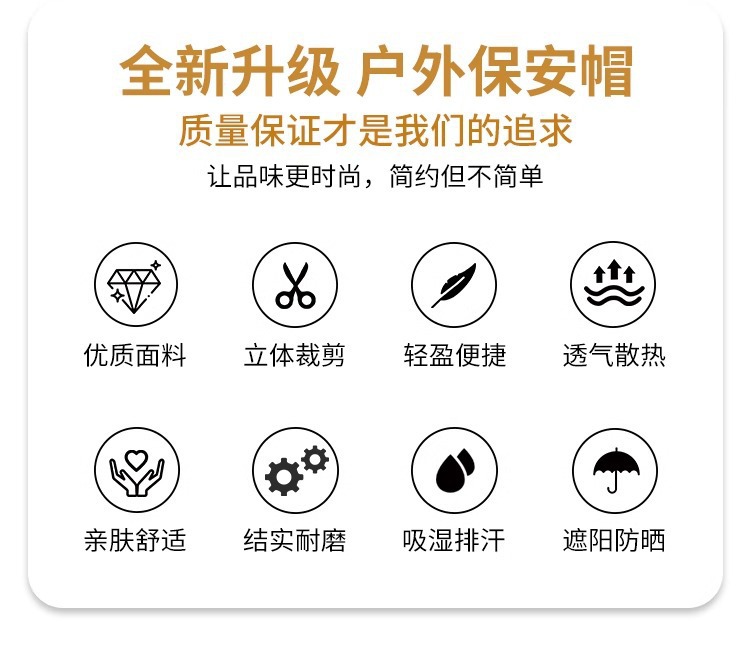 全新升级 户外保安帽

质量保证才是我们的追求

让品味更时尚，简约但不简单

优质面料

立体裁剪

轻盈便捷

透气散热

亲肤舒适

结实耐磨

吸湿排汗

遮阳防晒