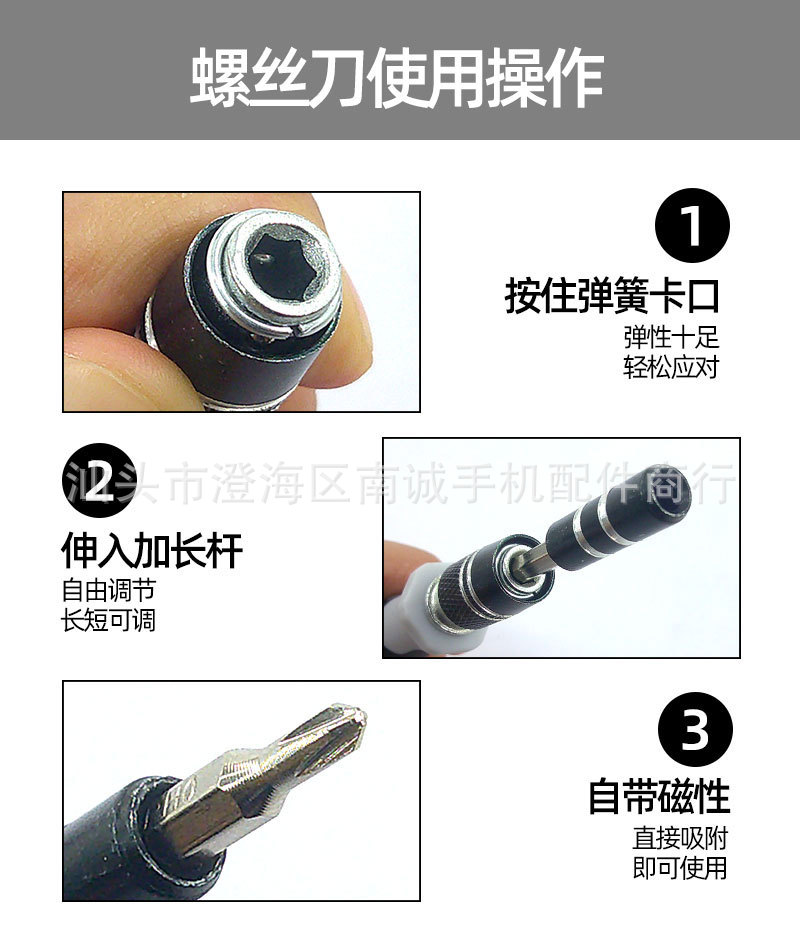 螺丝刀使用操作

1
按住弹簧卡口
弹性十足
轻松应对

汕头市澄海区南诚手机配件商行

2
伸入加长杆
自由调节
长短可调

3
自带磁性
直接吸附
即可使用