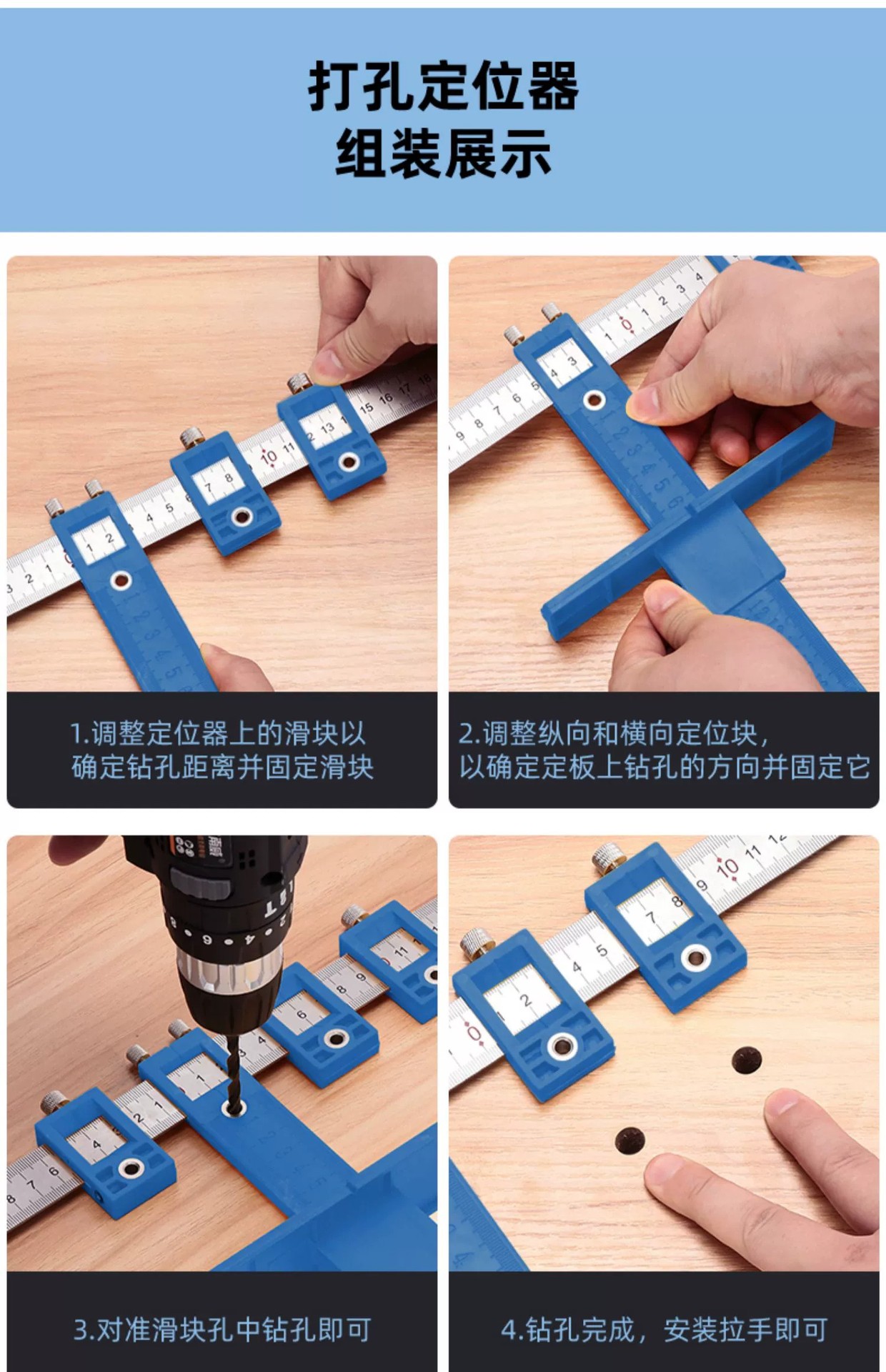 打孔定位器
组装展示

1.调整定位器上的滑块以确定钻孔距离并固定滑块

2.调整纵向和横向定位块，以确定定板上钻孔的方向并固定它

3.对准滑块孔中钻孔即可

4.钻孔完成，安装拉手即可