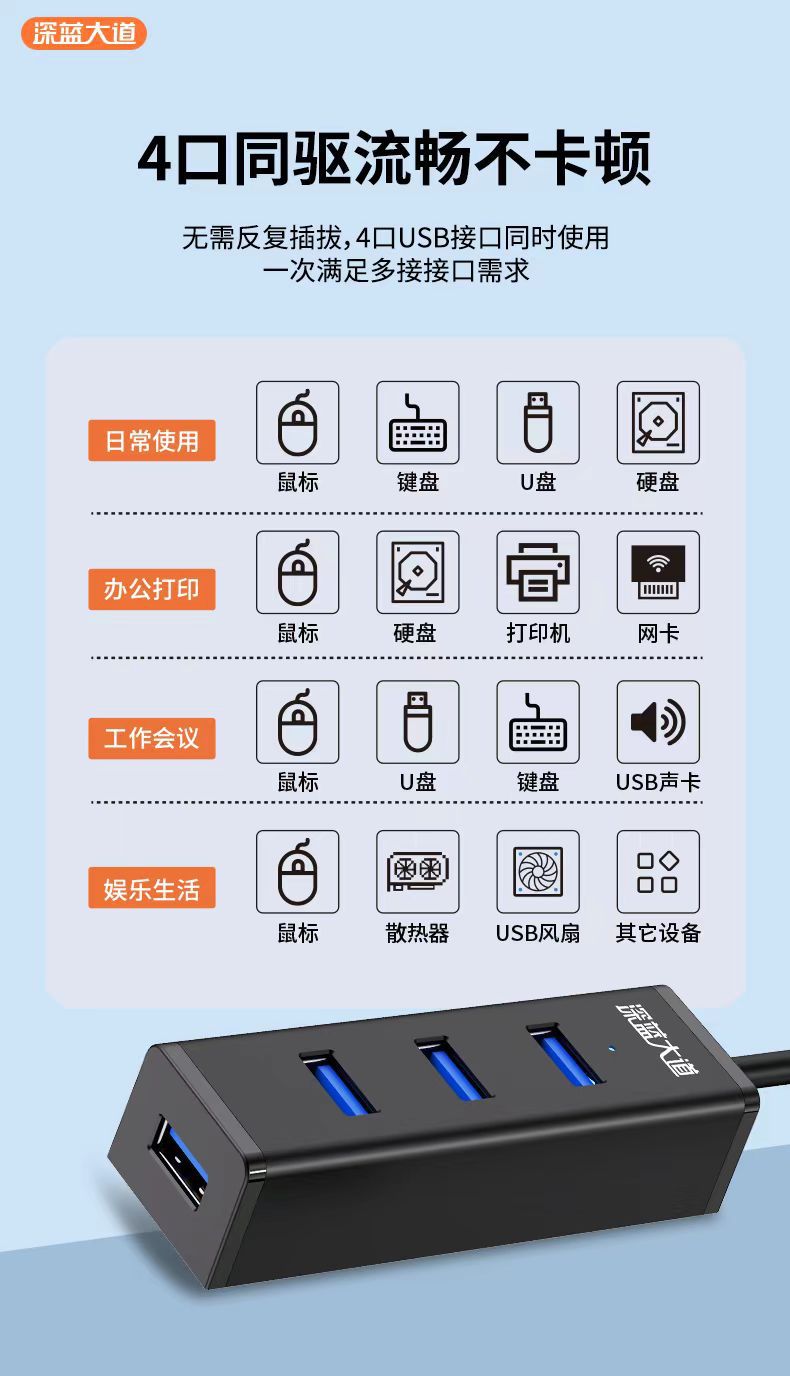 深蓝大道

4口同驱流畅不卡顿

无需反复插拔,4口USB接口同时使用
一次满足多接接口需求

日常使用
鼠标 键盘 U盘 硬盘

办公打印
鼠标 硬盘 打印机 网卡

工作会议
鼠标 U盘 键盘 USB声卡

娱乐生活
鼠标 散热器 USB风扇 其它设备

深蓝大道