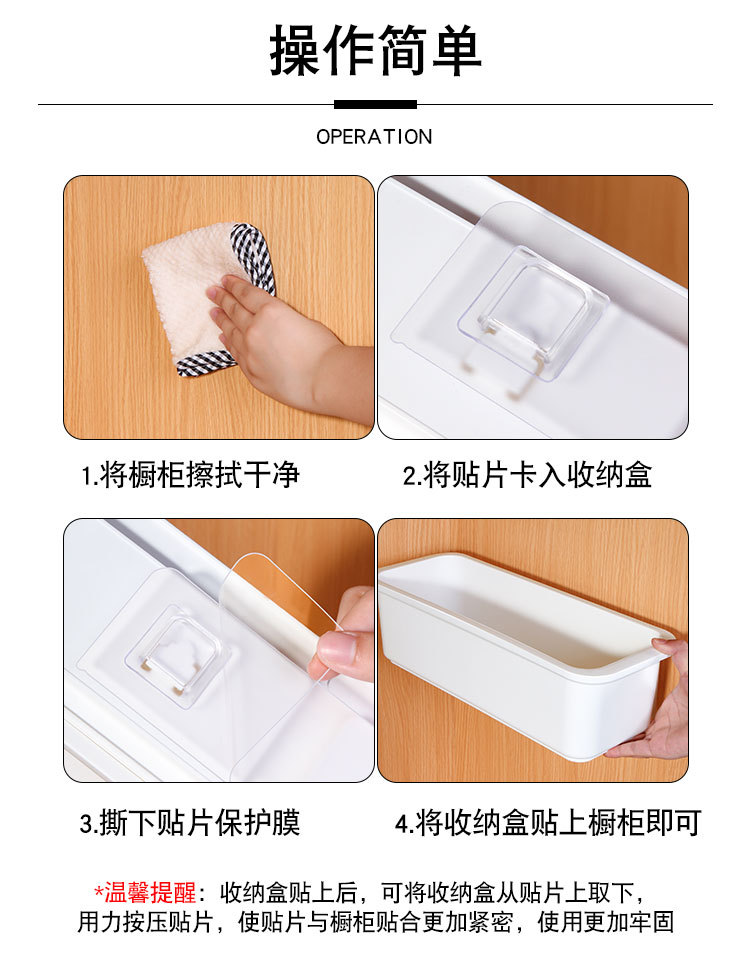 操作简单

OPERATION

1.将橱柜擦拭干净

2.将贴片卡入收纳盒

3.撕下贴片保护膜

4.将收纳盒贴上橱柜即可

*温馨提醒：收纳盒贴上后，可将收纳盒从贴片上取下，用力按压贴片，使贴片与橱柜贴合更加紧密，使用更加牢固