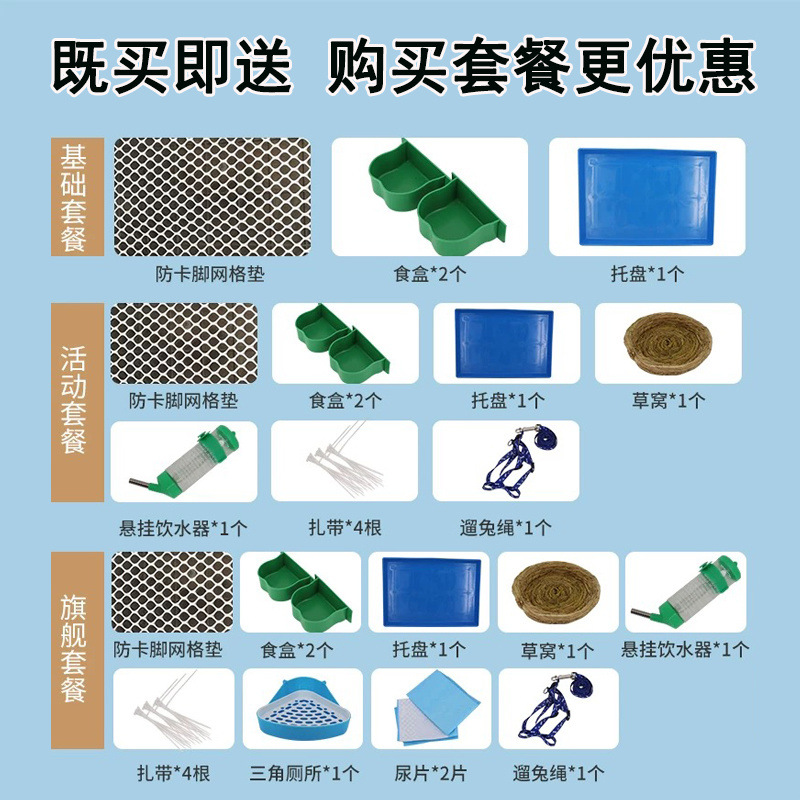 既买即送 购买套餐更优惠

基础套餐

防卡脚网格垫

食盒*2个

托盘*1个

活动套餐

防卡脚网格垫

食盒*2个

托盘*1个

草窝*1个

悬挂饮水器*1个

扎带*4根

遛兔绳*1个

旗舰套餐

防卡脚网格垫

食盒*2个

托盘*1个

草窝*1个

悬挂饮水器*1个

扎带*4根

三角厕所*1个

尿片*2片

遛兔绳*1个