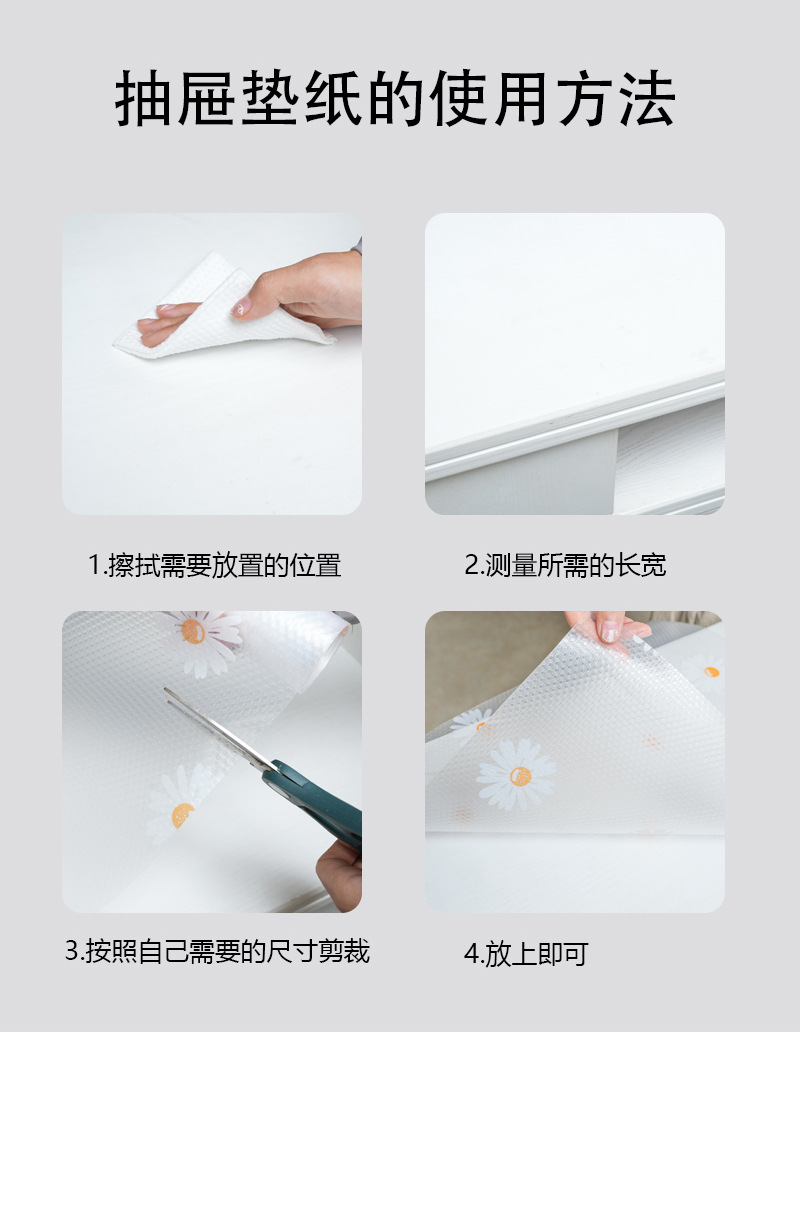 抽屉垫纸的使用方法

1.擦拭需要放置的位置

2.测量所需的长宽

3.按照自己需要的尺寸剪裁

4.放上即可