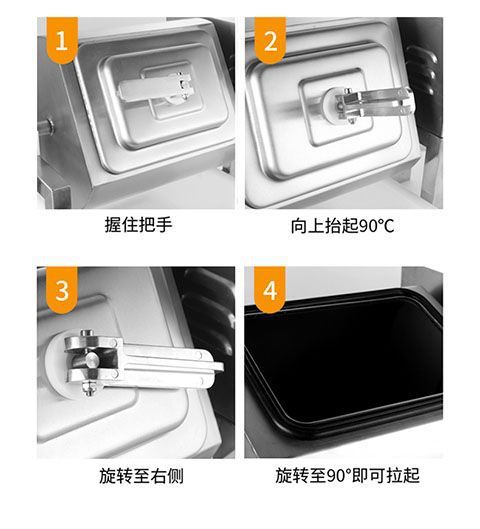 1

握住把手

2

向上抬起90°C

3

旋转至右侧

4

旋转至90°即可拉起