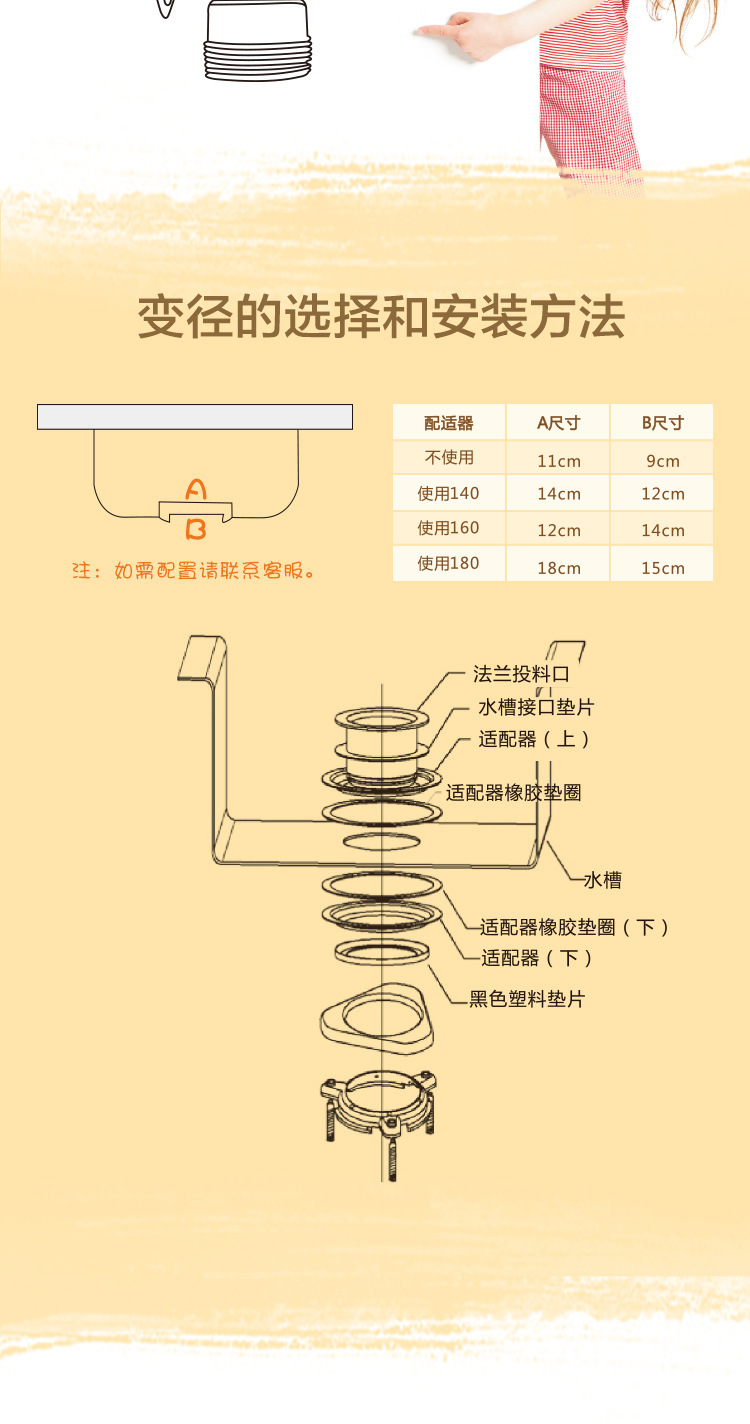 变径的选择和安装方法

A
B

注：如需配置请联系客服。

| 配适器 | A尺寸 | B尺寸 |
|---|---|---|
| 不使用 | 11cm | 9cm |
| 使用140 | 14cm | 12cm |
| 使用160 | 12cm | 14cm |
| 使用180 | 18cm | 15cm |

法兰投料口
水槽接口垫片
适配器（上）
适配器橡胶垫圈
水槽
适配器橡胶垫圈（下）
适配器（下）
黑色塑料垫片