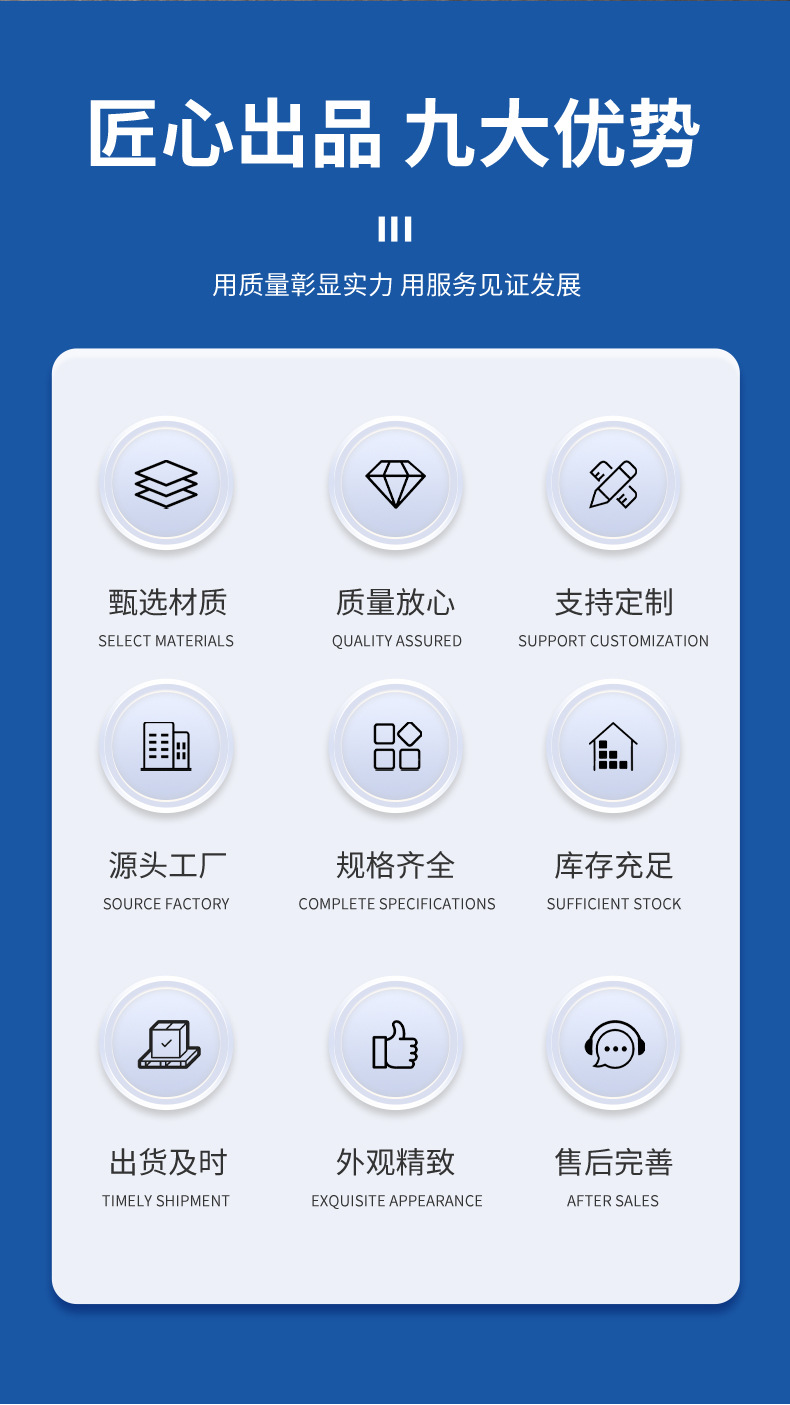 匠心出品 九大优势

用质量彰显实力 用服务见证发展

甄选材质
SELECT MATERIALS

质量放心
QUALITY ASSURED

支持定制
SUPPORT CUSTOMIZATION

源头工厂
SOURCE FACTORY

规格齐全
COMPLETE SPECIFICATIONS

库存充足
SUFFICIENT STOCK

出货及时
TIMELY SHIPMENT

外观精致
EXQUISITE APPEARANCE

售后完善
AFTER SALES