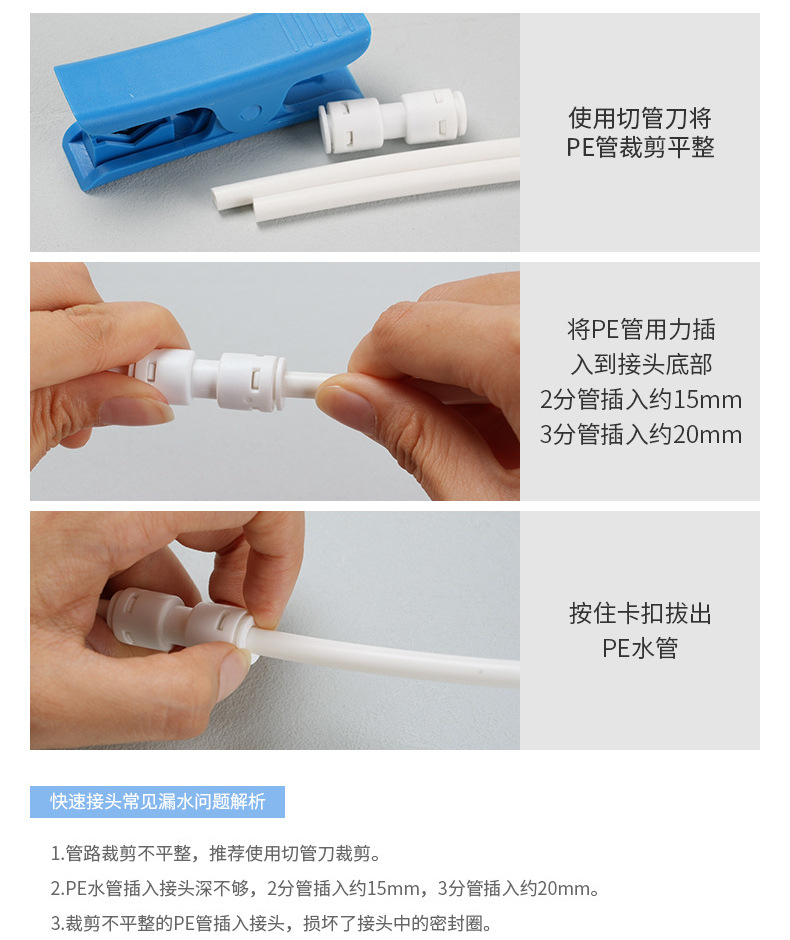 使用切管刀将
PE管裁剪平整

将PE管用力插
入到接头底部
2分管插入约15mm
3分管插入约20mm

按住卡扣拔出
PE水管

快速接头常见漏水问题解析

1.管路裁剪不平整，推荐使用切管刀裁剪。

2.PE水管插入接头深不够，2分管插入约15mm，3分管插入约20mm。

3.裁剪不平整的PE管插入接头，损坏了接头中的密封圈。