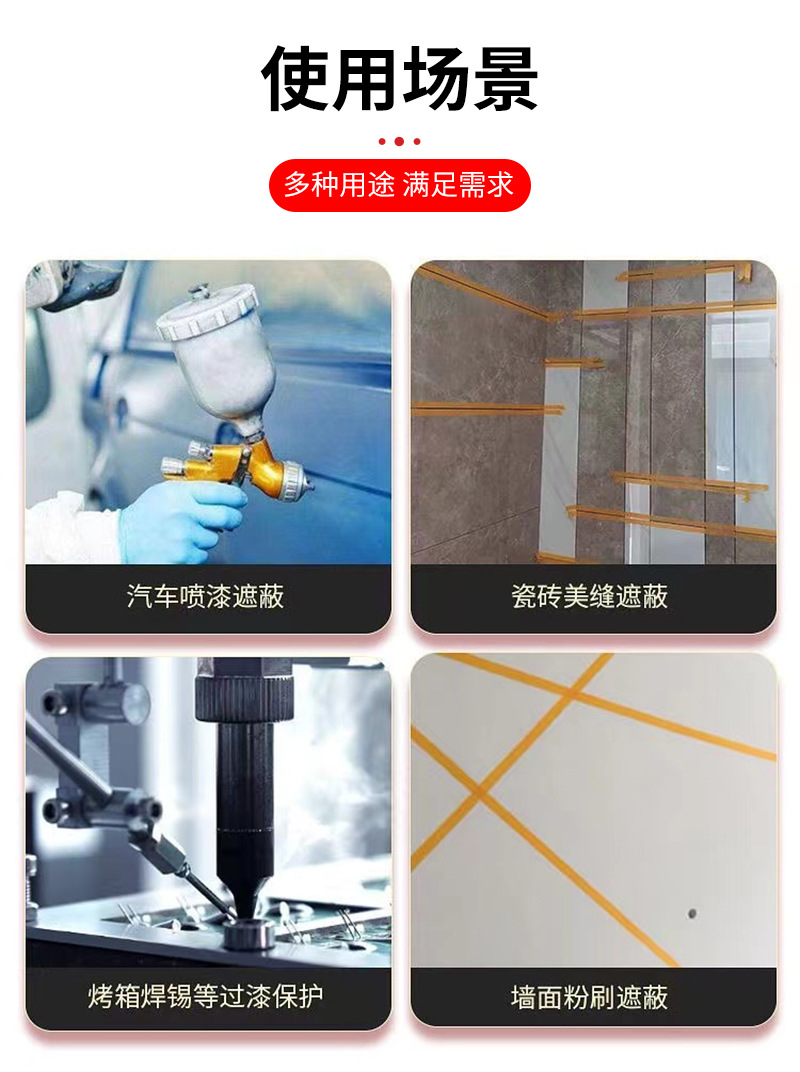 使用场景

多种用途 满足需求

汽车喷漆遮蔽

瓷砖美缝遮蔽

烤箱焊锡等过漆保护

墙面粉刷遮蔽